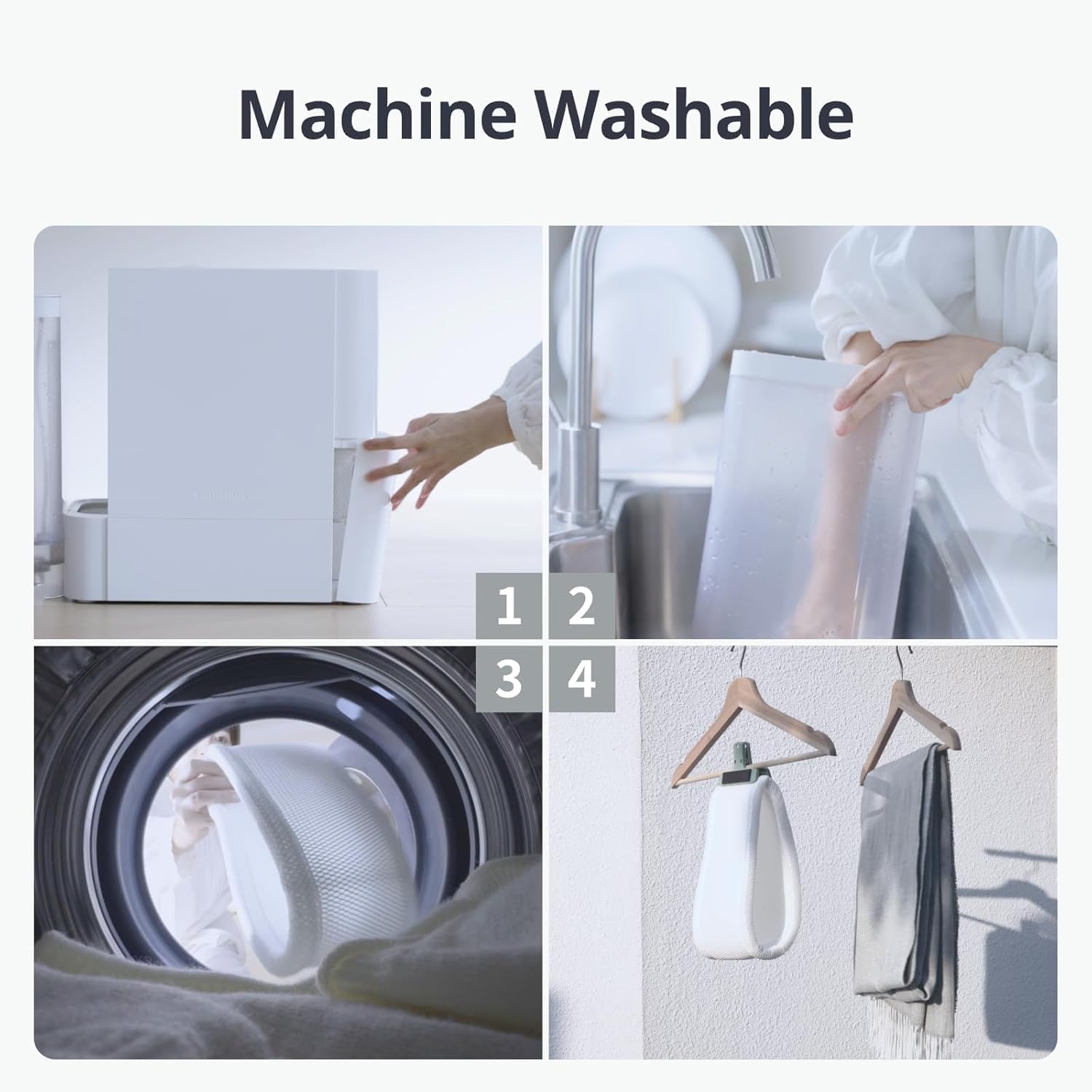 Machine Washable

1 2

3 4