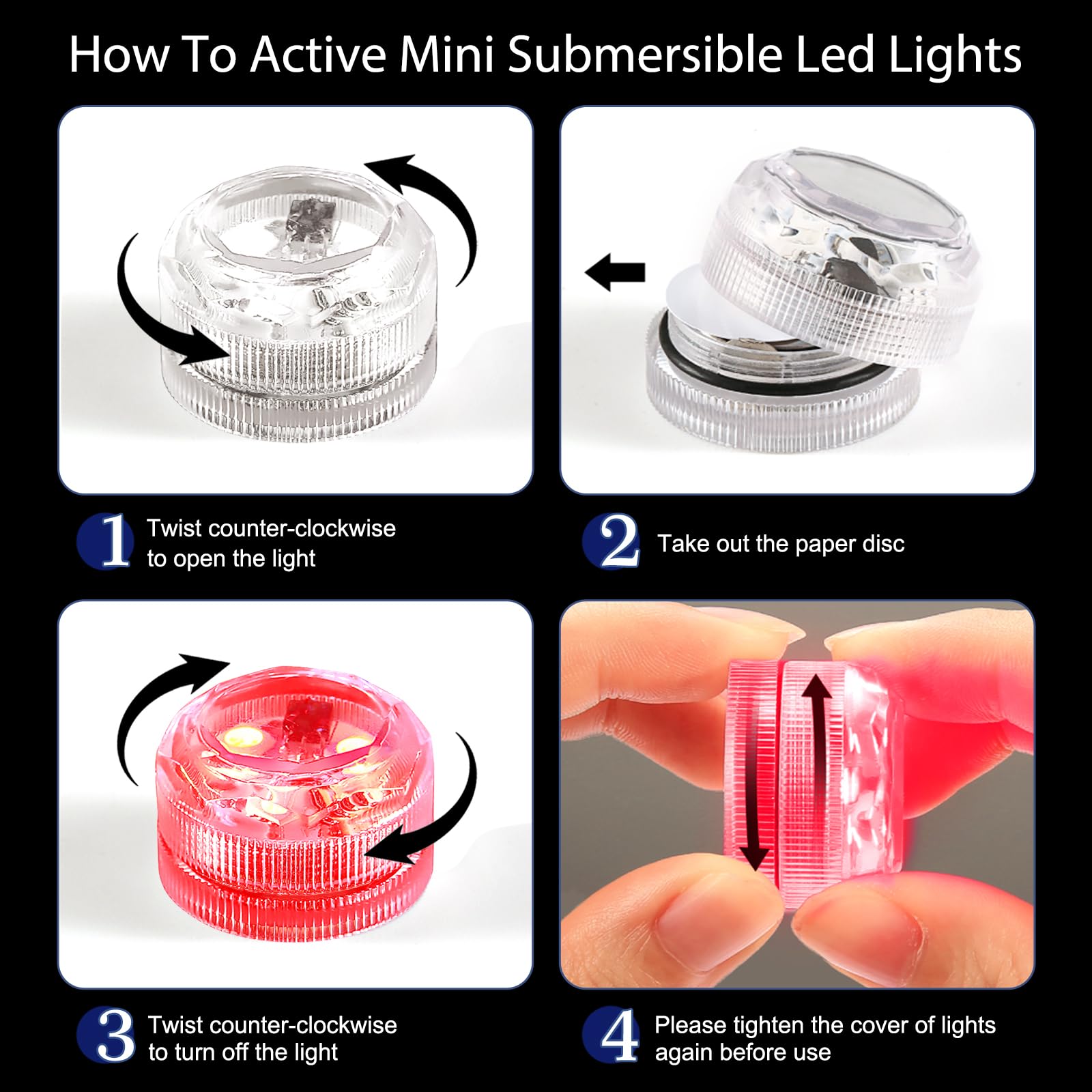 How To Active Mini Submersible Led Lights

1 Twist counter-clockwise to open the light

2 Take out the paper disc

3 Twist counter-clockwise to turn off the light

4 Please tighten the cover of lights again before use