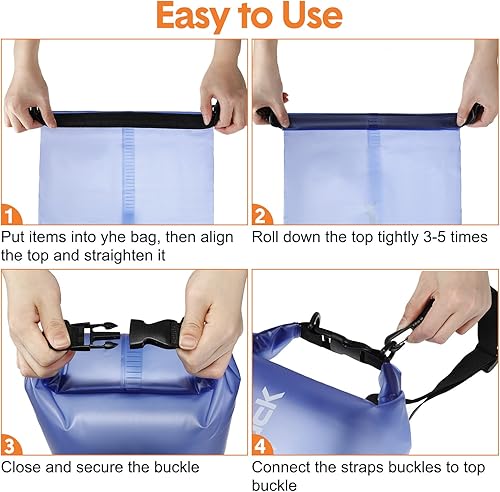 Easy to Use

1
Put items into yhe bag, then align the top and straighten it

2
Roll down the top tightly 3-5 times

3
Close and secure the buckle

4
Connect the straps buckles to top buckle