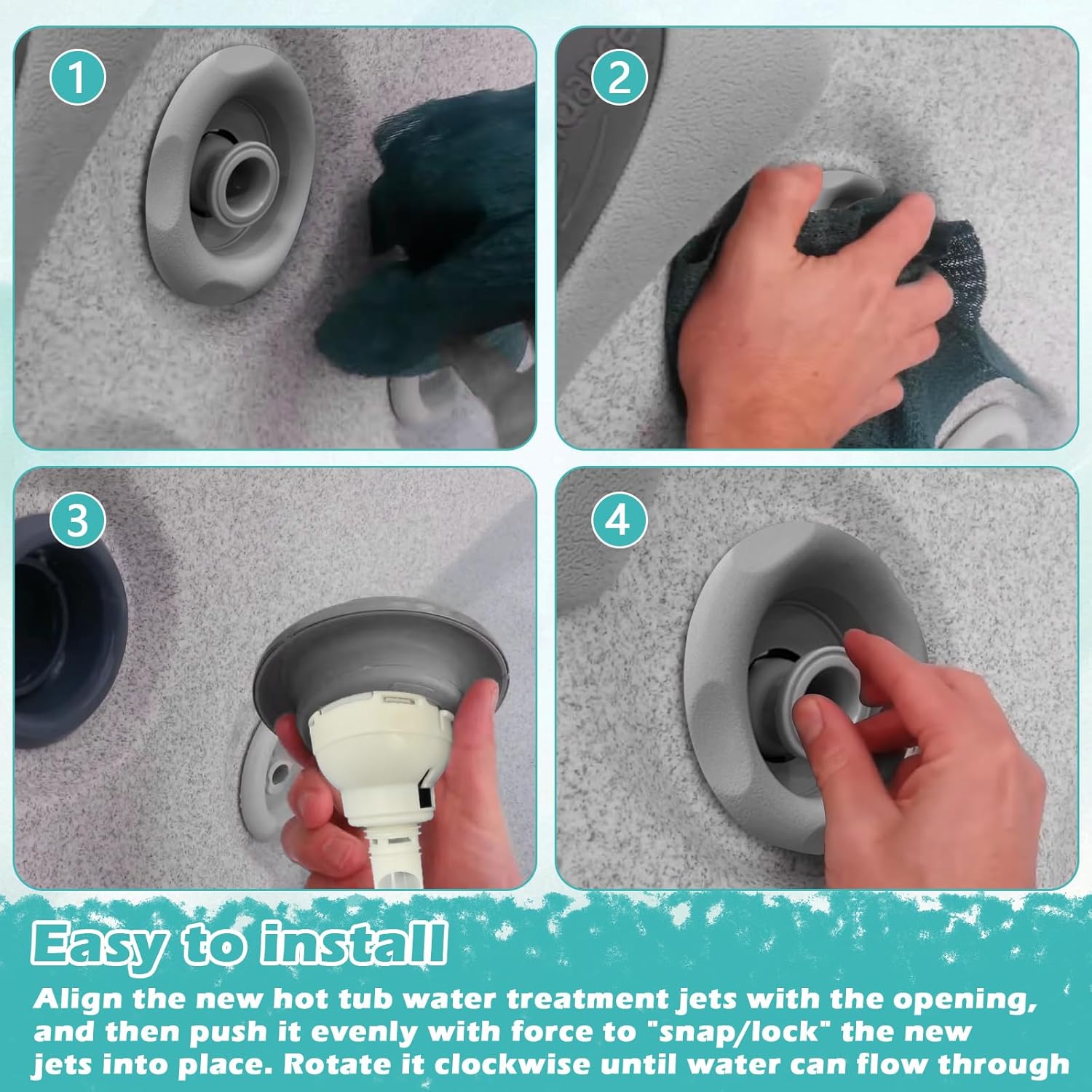 1

2

3

4

Easy to install

Align the new hot tub water treatment jets with the opening, and then push it evenly with force to "snap/lock" the new jets into place. Rotate it clockwise until water can flow through