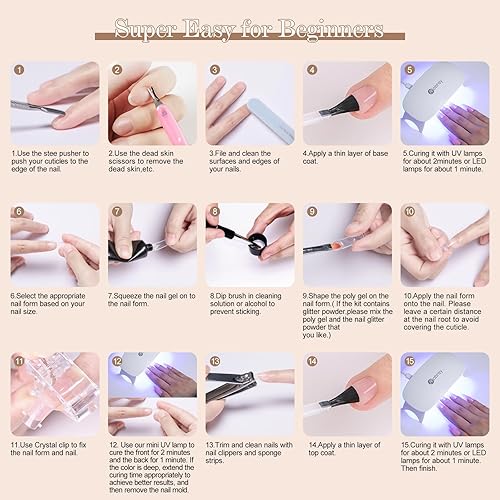 Super Easy for Beginners

1

1.Use the stee pusher to push your cuticles to the edge of the nail.

2

2.Use the dead skin scissors to remove the dead skin,etc.

3

3.File and clean the surfaces and edges of your nails.

4

4.Apply a thin layer of base coat.

5

5.Curing it with UV lamps for about 2minutes or LED lamps for about 1 minute.

6

6.Select the appropriate nail form based on your nail size.

7

7.Squeeze the nail gel on to the nail form.

8

8.Dip brush in cleaning solution or alcohol to prevent sticking.

9

9.Shape the poly gel on the nail form.( If the kit contains glitter powder.please mix the poly gel and the nail glitter powder that you like.)

10

10.Apply the nail form onto the nail. Please leave a certain distance at the nail root to avoid covering the cuticle.

11

11.Use Crystal clip to fix the nail form and nail.

12

12. Use our mini UV lamp to cure the front for 2 minutes and the back for 1 minute. If the color is deep, extend the curing time appropriately to achieve better results, and then remove the nail mold.

13

13.Trim and clean nails with nail clippers and sponge strips.

14

14.Apply a thin layer of top coat.

15

15.Curing it with UV lamps for about 2 minutes or LED lamps for about 1 minute. Then finish.