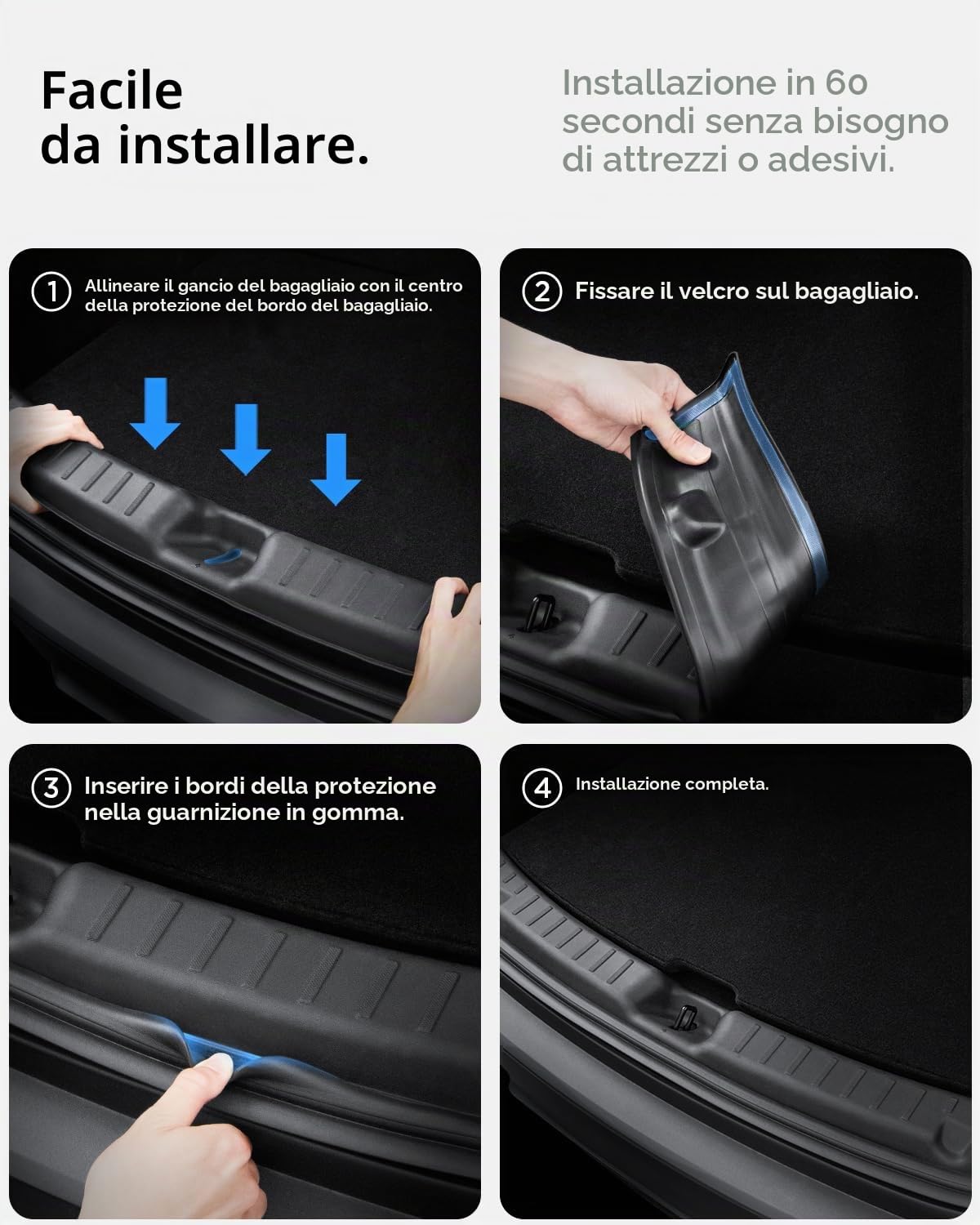 Facile da installare.

Installazione in 60 secondi senza bisogno di attrezzi o adesivi.

① Allineare il gancio del bagagliaio con il centro della protezione del bordo del bagagliaio.

② Fissare il velcro sul bagagliaio.

③ Inserire i bordi della protezione nella guarnizione in gomma.

④ Installazione completa.