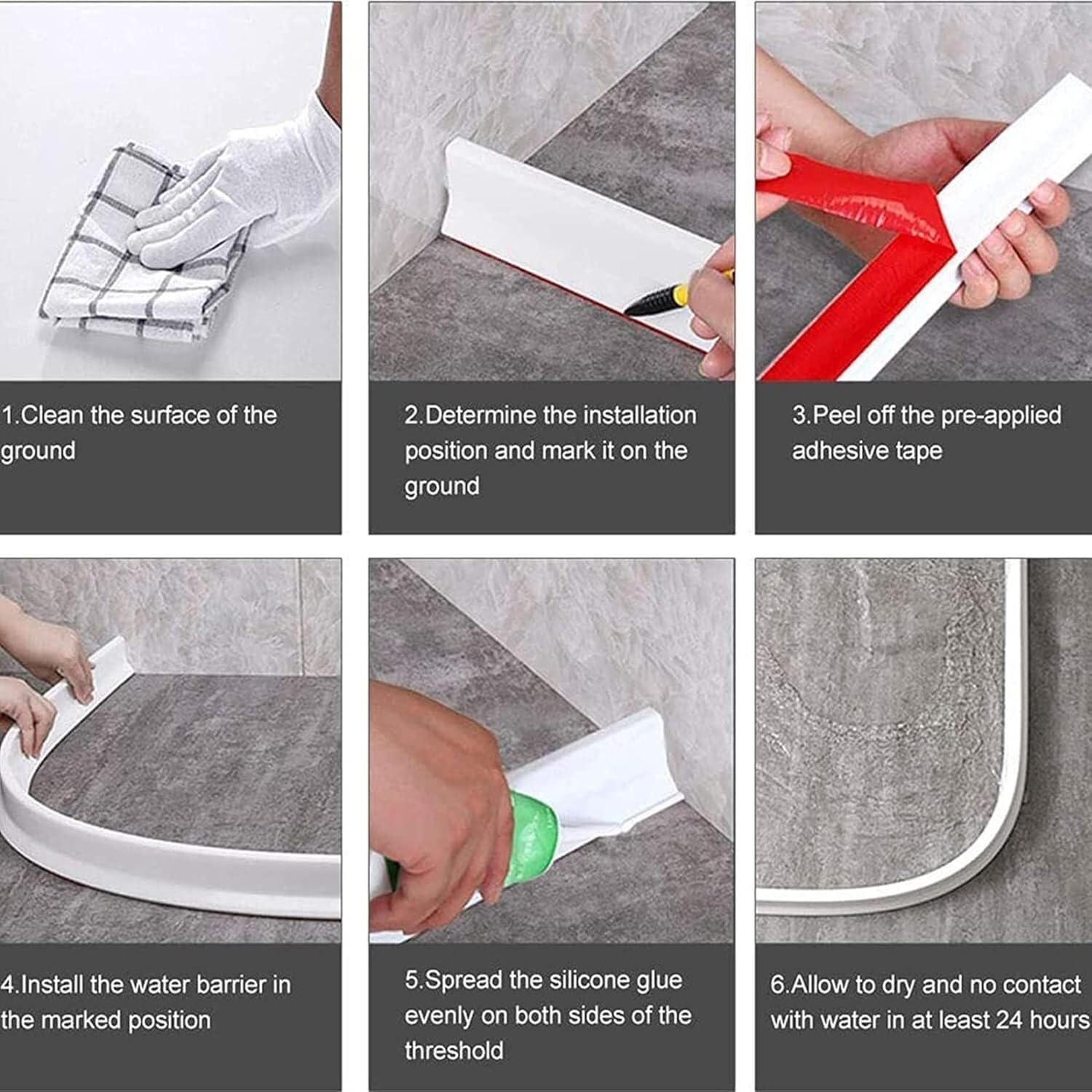 1.Clean the surface of the ground

2.Determine the installation position and mark it on the ground

3.Peel off the pre-applied adhesive tape

4.Install the water barrier in the marked position

5.Spread the silicone glue evenly on both sides of the threshold

6.Allow to dry and no contact with water in at least 24 hours