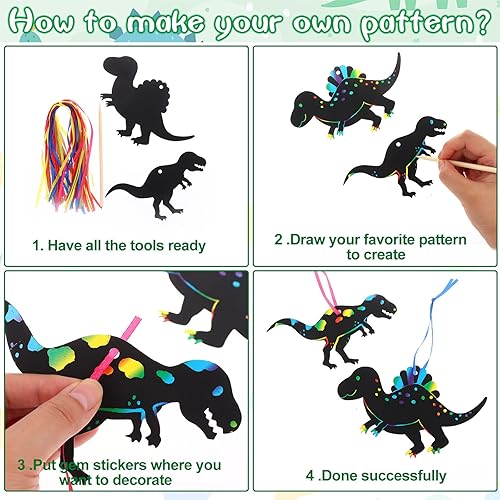 How to make your own pattern?

1. Have all the tools ready

2 .Draw your favorite pattern to create

3 .Put gem stickers where you want to decorate

4 .Done successfully