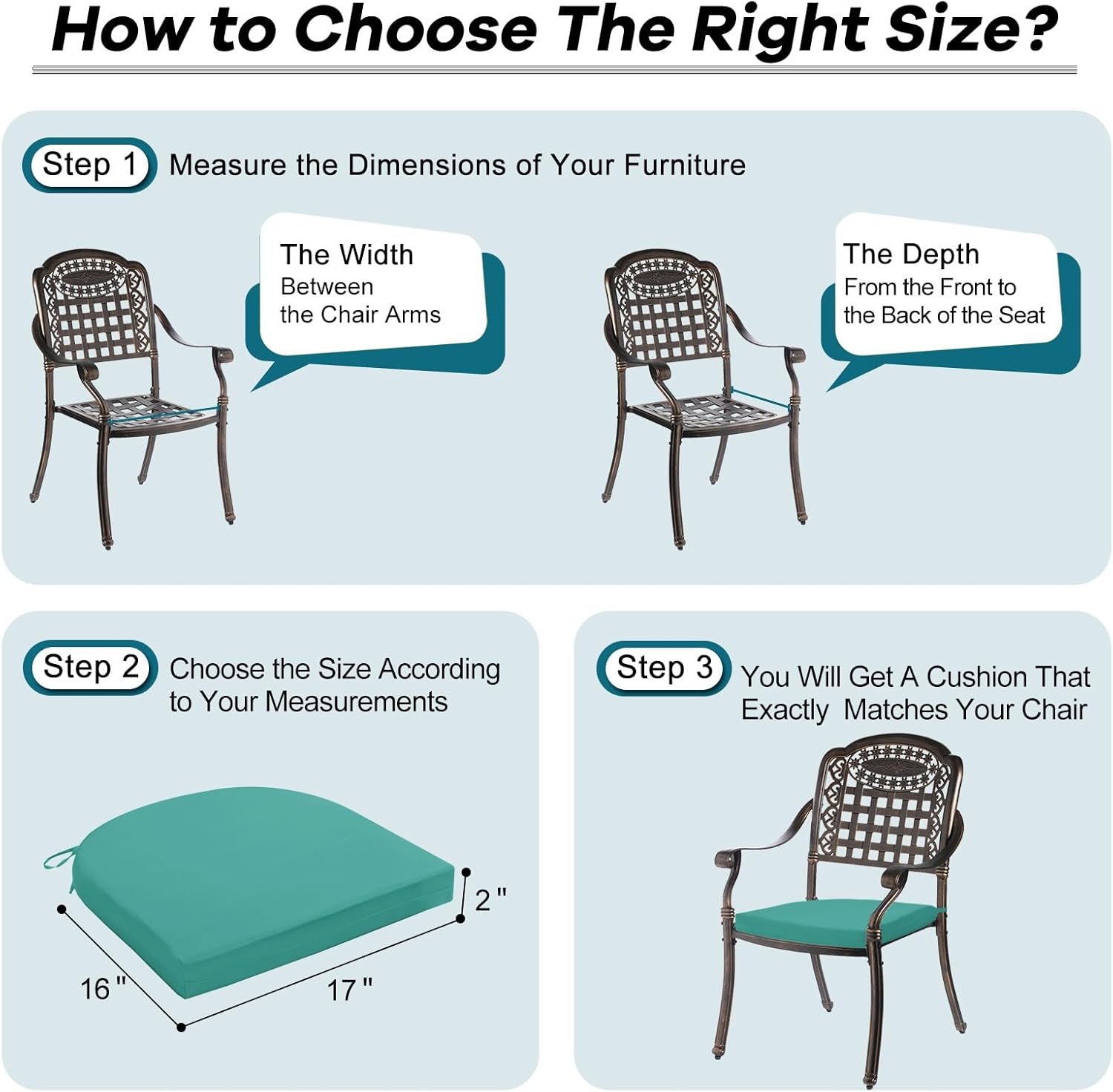 How to Choose The Right Size?

Step 1 Measure the Dimensions of Your Furniture

The Width
Between
the Chair Arms

The Depth
From the Front to
the Back of the Seat

Step 2 Choose the Size According to Your Measurements

2 "
16 "
17 "

Step 3 You Will Get A Cushion That Exactly Matches Your Chair