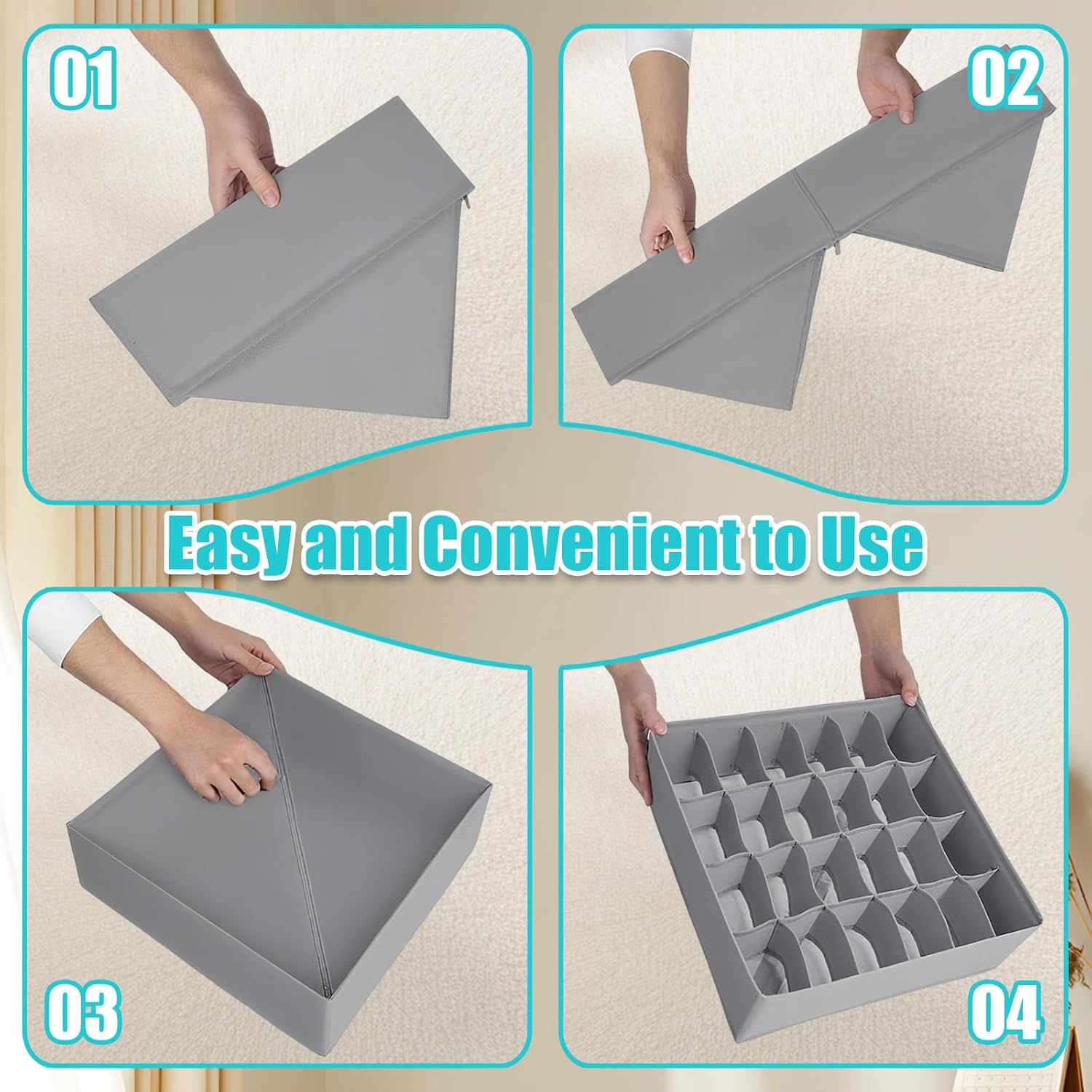 01

02

Easy and Convenient to Use

03

04