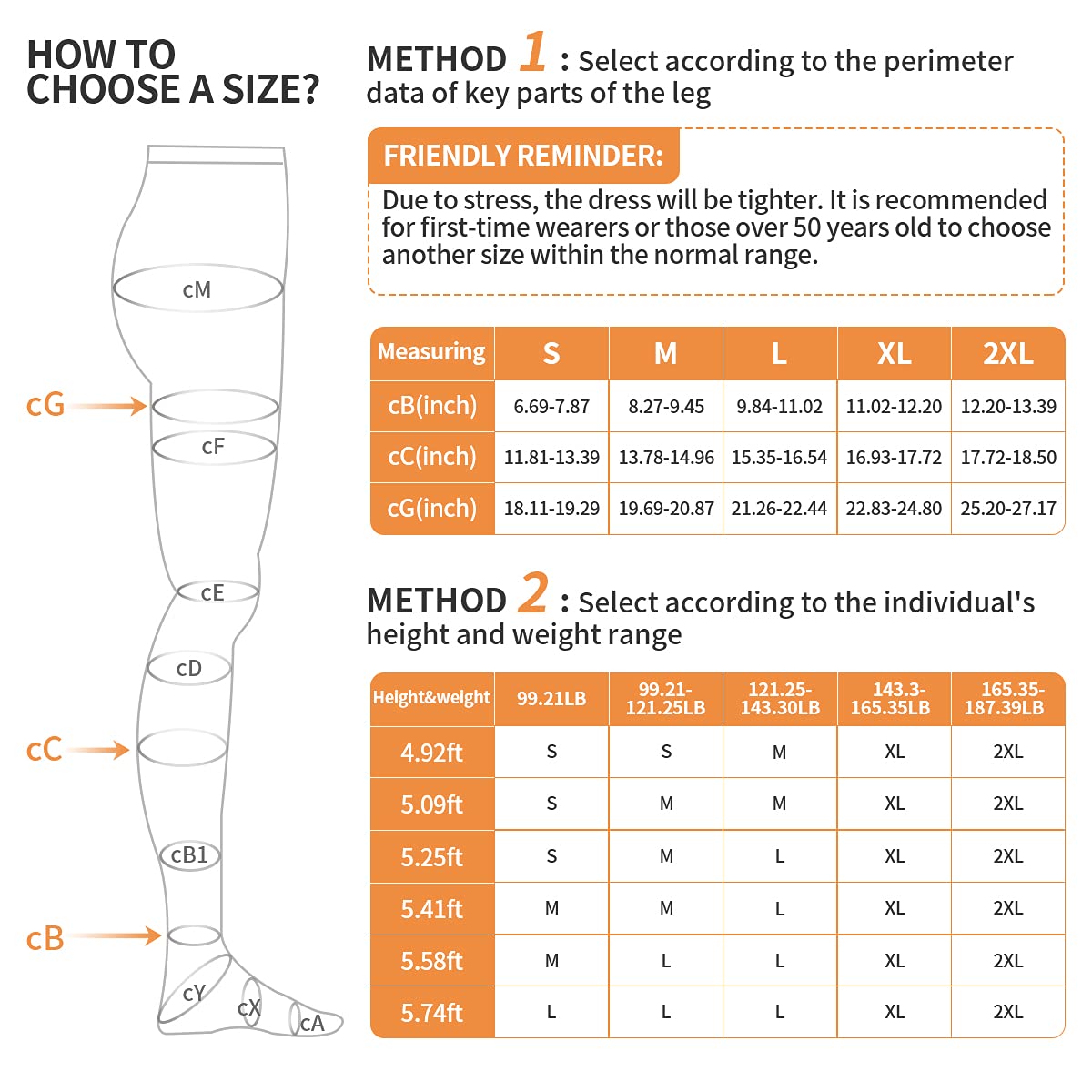 HOW TO CHOOSE A SIZE?

cM
cG
cF
cE
cD
cC
cB1
cB
cY
cX
cA

METHOD 1 : Select according to the perimeter data of key parts of the leg

FRIENDLY REMINDER:
Due to stress, the dress will be tighter. It is recommended for first-time wearers or those over 50 years old to choose another size within the normal range.

| Measuring | S | M | L | XL | 2XL |
|---|---|---|---|---|---|
| cB(inch) | 6.69-7.87 | 8.27-9.45 | 9.84-11.02 | 11.02-12.20 | 12.20-13.39 |
| cC(inch) | 11.81-13.39 | 13.78-14.96 | 15.35-16.54 | 16.93-17.72 | 17.72-18.50 |
| cG(inch) | 18.11-19.29 | 19.69-20.87 | 21.26-22.44 | 22.83-24.80 | 25.20-27.17 |

METHOD 2 : Select according to the individual's height and weight range

| Height&weight | 99.21LB | 99.21-121.25LB | 121.25-143.30LB | 143.3-165.35LB | 165.35-187.39LB |
|---|---|---|---|---|---|
| 4.92ft | S | S | M | XL | 2XL |
| 5.09ft | S | M | M | XL | 2XL |
| 5.25ft | S | M | L | XL | 2XL |
| 5.41ft | M | M | L | XL | 2XL |
| 5.58ft | M | L | L | XL | 2XL |
| 5.74ft | L | L | L | XL | 2XL |