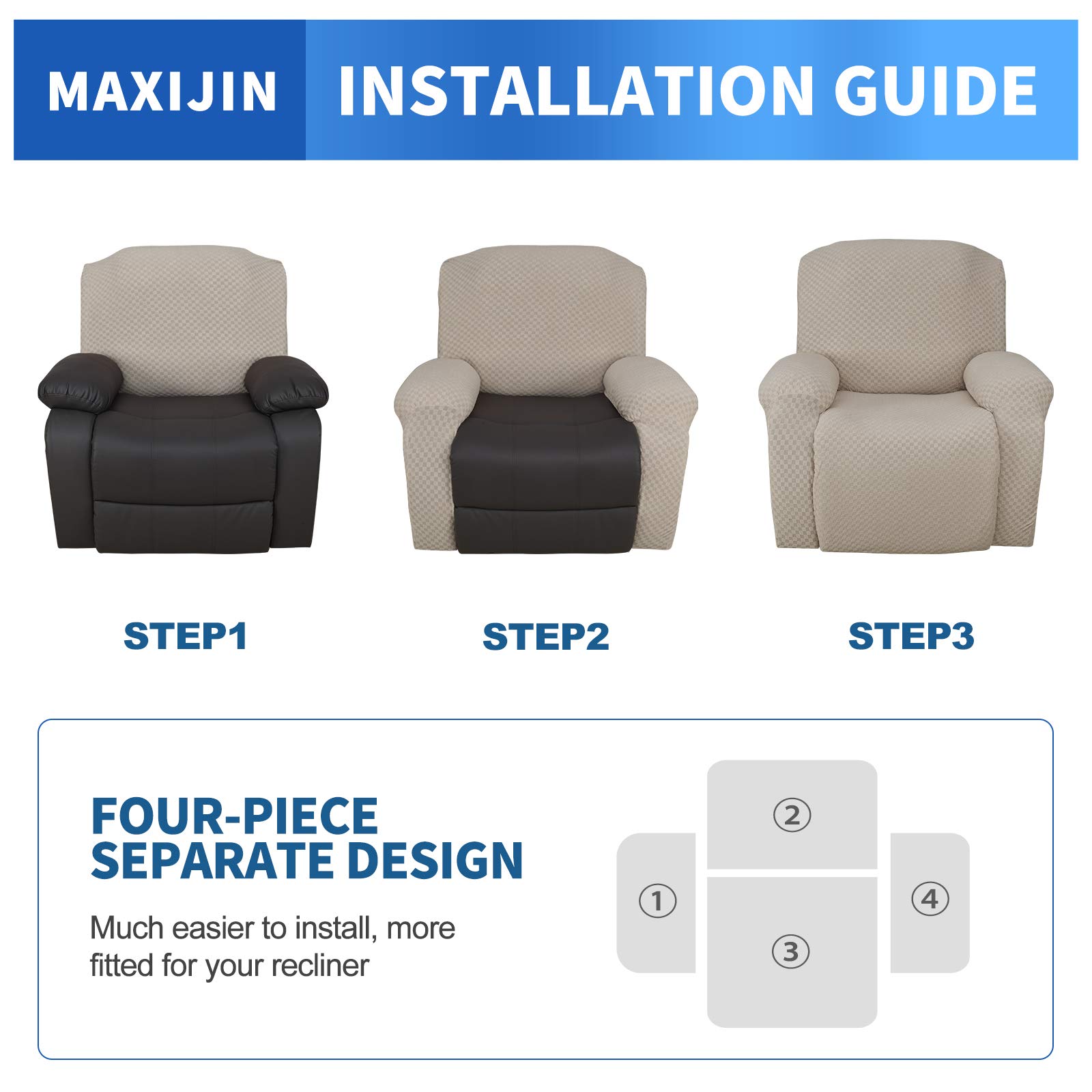 MAXIJIN INSTALLATION GUIDE

STEP1

STEP2

STEP3

FOUR-PIECE SEPARATE DESIGN

Much easier to install, more fitted for your recliner

②

①

④

③