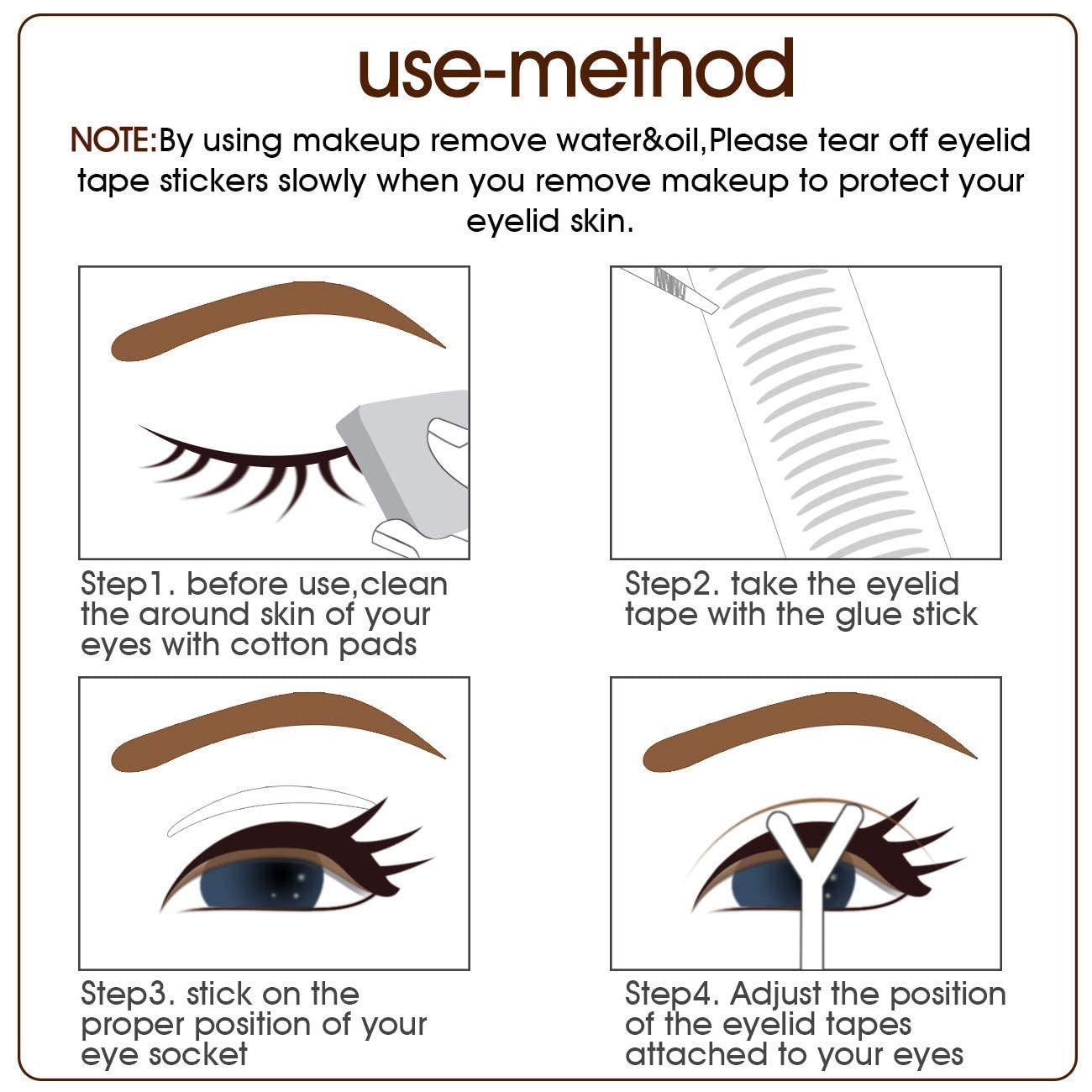 use-method

NOTE:By using makeup remove water&oil,Please tear off eyelid tape stickers slowly when you remove makeup to protect your eyelid skin.

Step1. before use,clean the around skin of your eyes with cotton pads

Step2. take the eyelid tape with the glue stick

Step3. stick on the proper position of your eye socket

Step4. Adjust the position of the eyelid tapes attached to your eyes