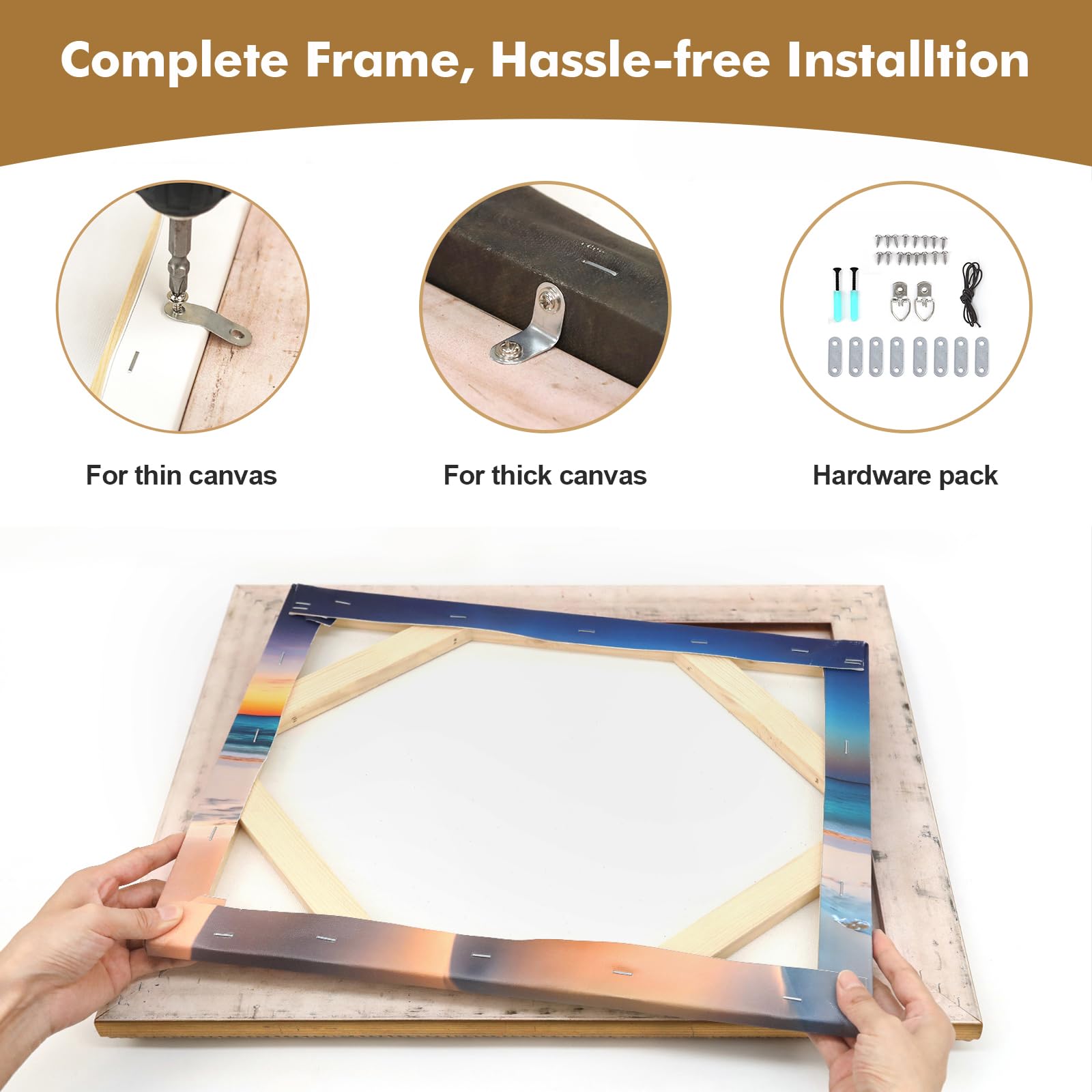 Complete Frame, Hassle-free Installtion

For thin canvas

For thick canvas

Hardware pack