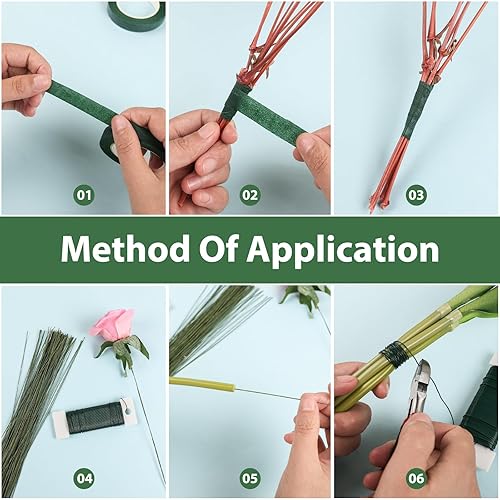 01

02

03

Method Of Application

04

05

06