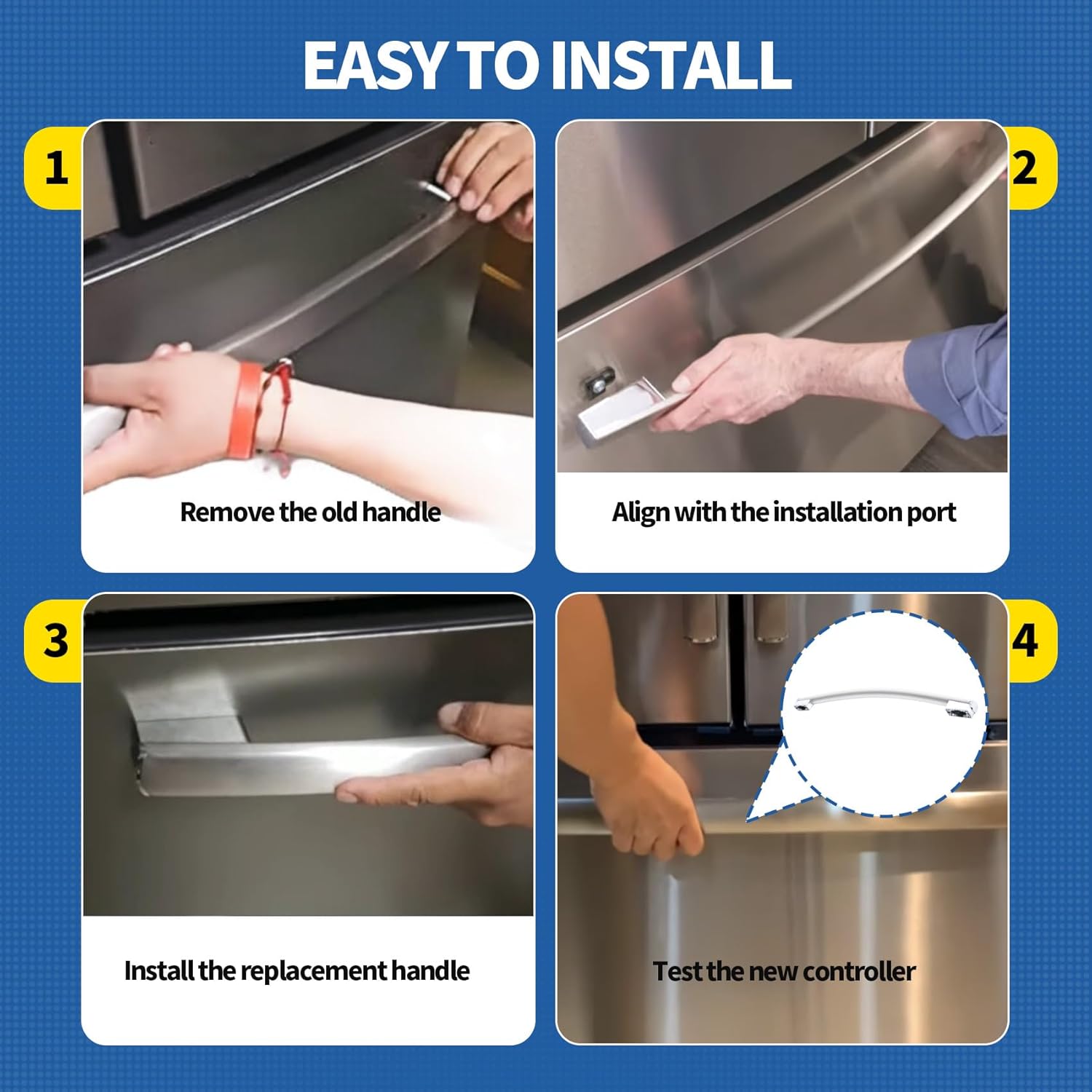 EASY TO INSTALL

1

Remove the old handle

2

Align with the installation port

3

Install the replacement handle

4

Test the new controller