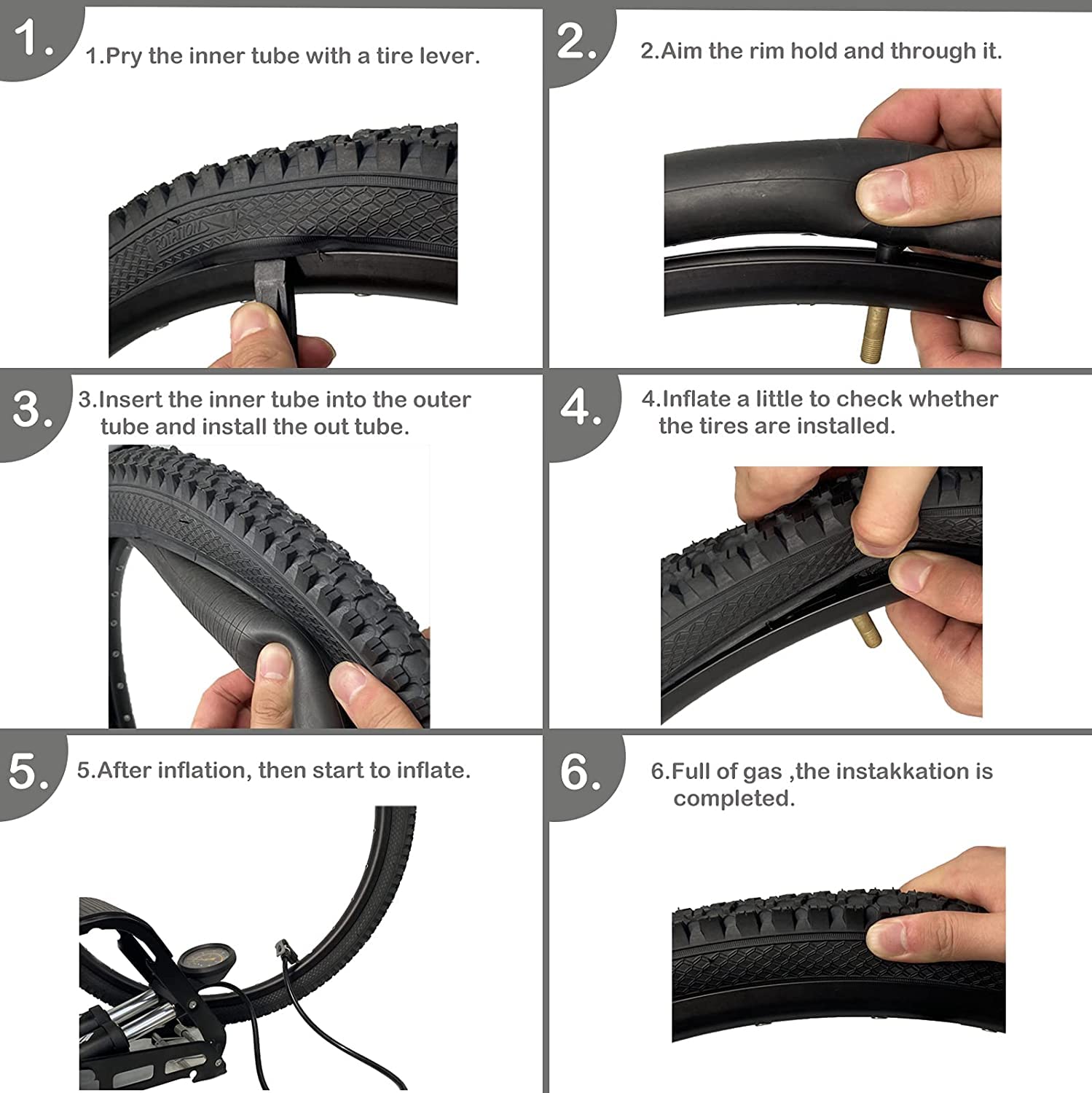 1.

1.Pry the inner tube with a tire lever.

ROTATION

2.

2.Aim the rim hold and through it.

3.

3.Insert the inner tube into the outer tube and install the out tube.

4.

4.Inflate a little to check whether the tires are installed.

5.

5.After inflation, then start to inflate.

6.

6.Full of gas ,the instakkation is completed.