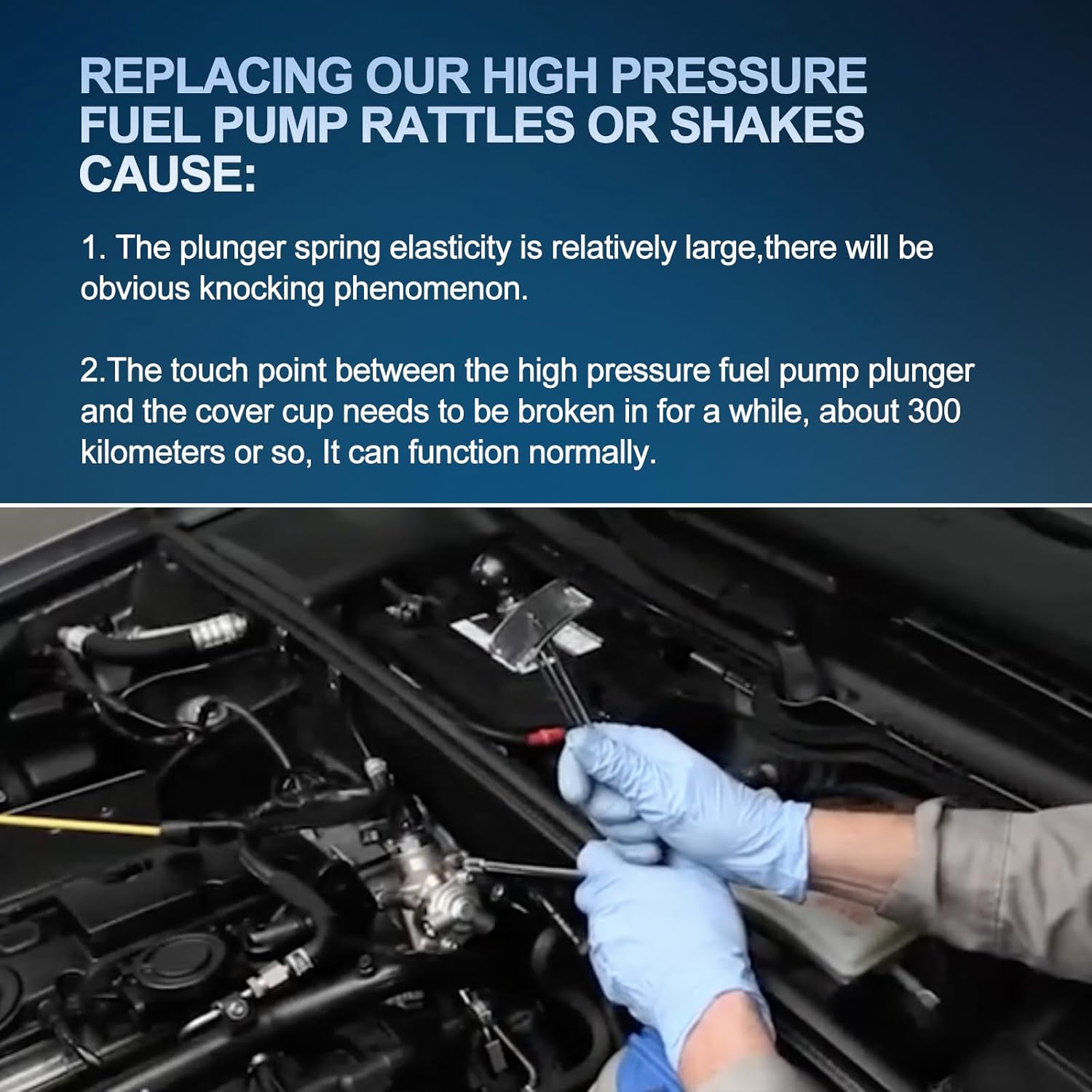 REPLACING OUR HIGH PRESSURE FUEL PUMP RATTLES OR SHAKES CAUSE:

1. The plunger spring elasticity is relatively large,there will be obvious knocking phenomenon.

2.The touch point between the high pressure fuel pump plunger and the cover cup needs to be broken in for a while, about 300 kilometers or so, It can function normally.