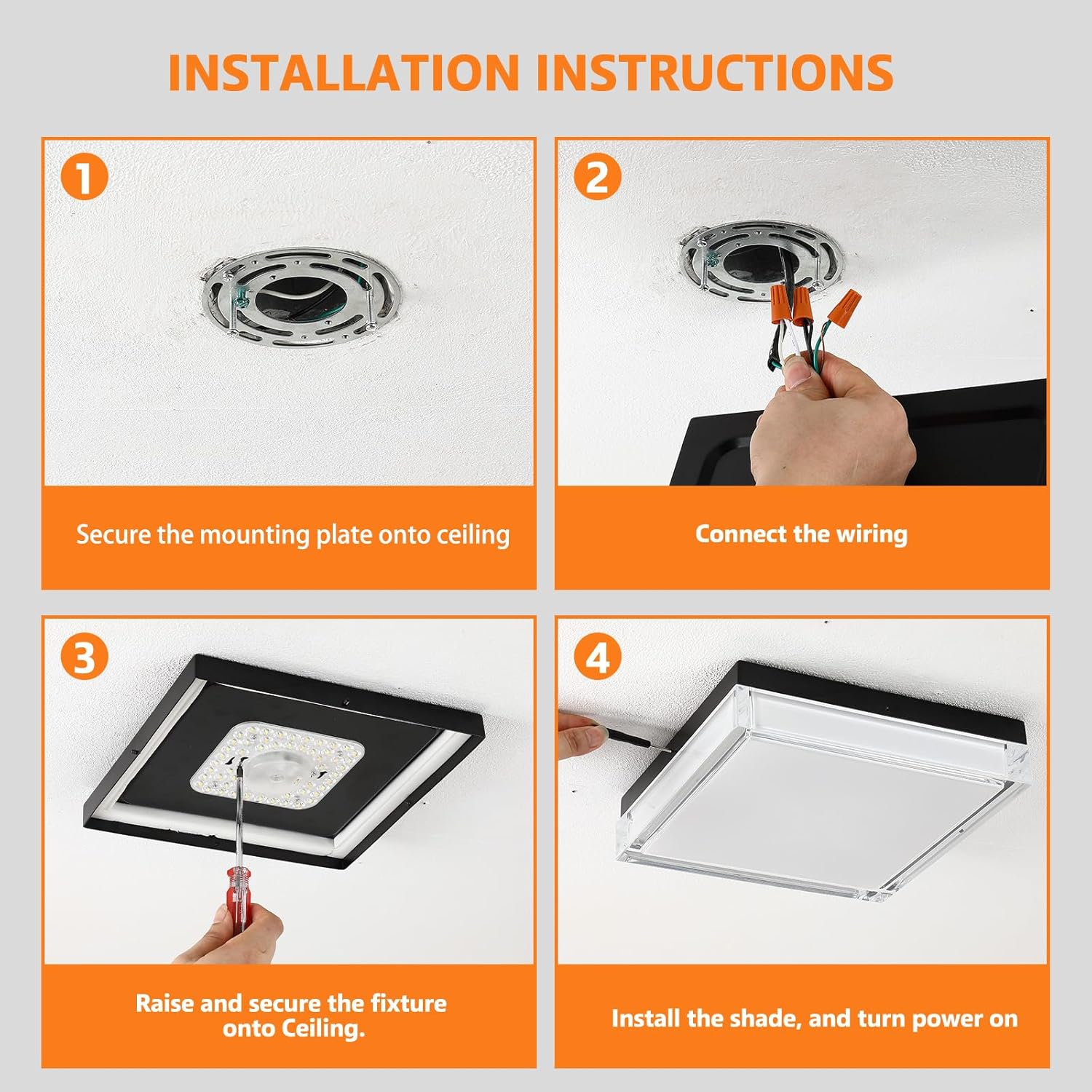 INSTALLATION INSTRUCTIONS

1

Secure the mounting plate onto ceiling

2

Connect the wiring

3

Raise and secure the fixture onto Ceiling.

4

Install the shade, and turn power on