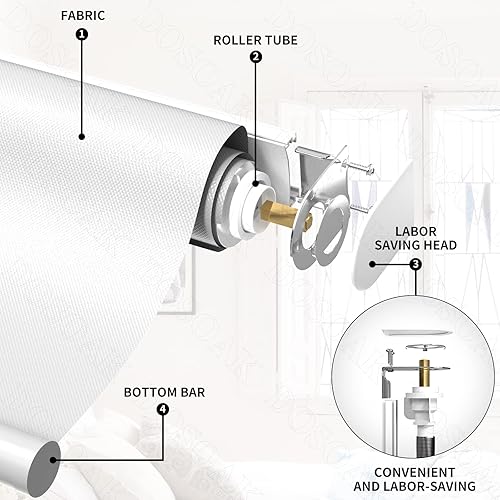 FABRIC
1
ROLLER TUBE
2
LABOR SAVING HEAD
3
BOTTOM BAR
4
CONVENIENT AND LABOR-SAVING