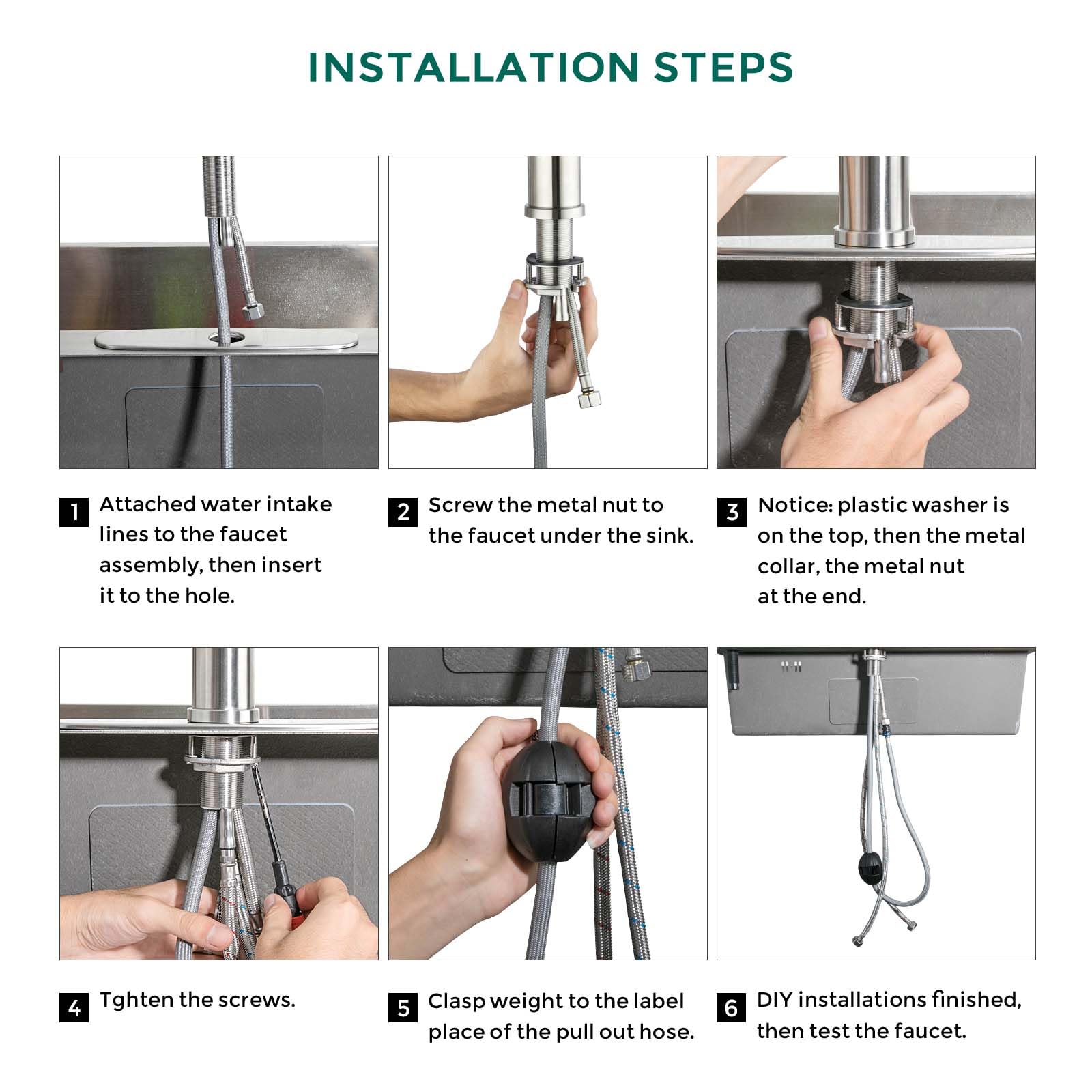 INSTALLATION STEPS

1 Attached water intake lines to the faucet assembly, then insert it to the hole.

2 Screw the metal nut to the faucet under the sink.

3 Notice: plastic washer is on the top, then the metal collar, the metal nut at the end.

4 Tghten the screws.

5 Clasp weight to the label place of the pull out hose.

6 DIY installations finished, then test the faucet.