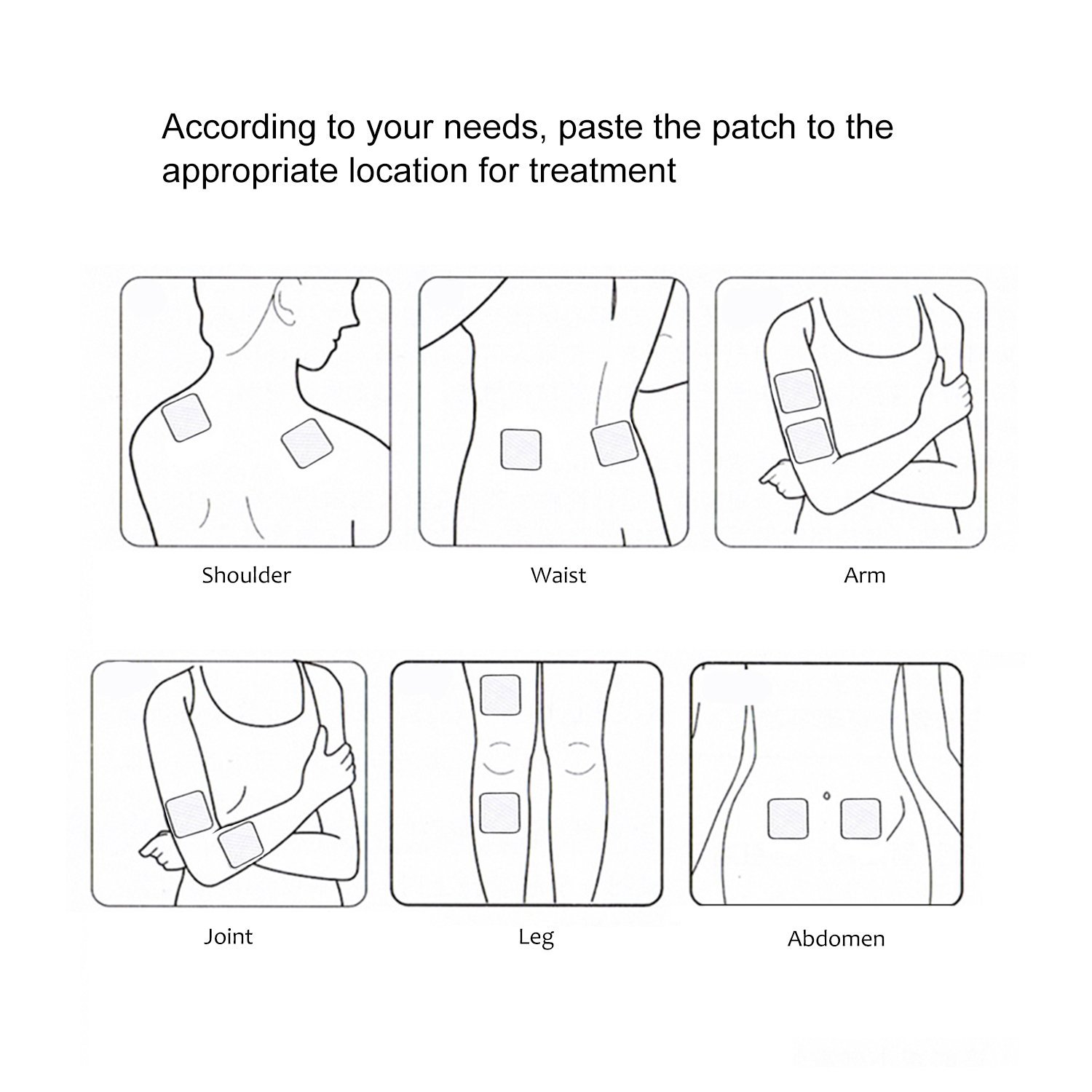 According to your needs, paste the patch to the appropriate location for treatment

Shoulder

Waist

Arm

Joint

Leg

Abdomen