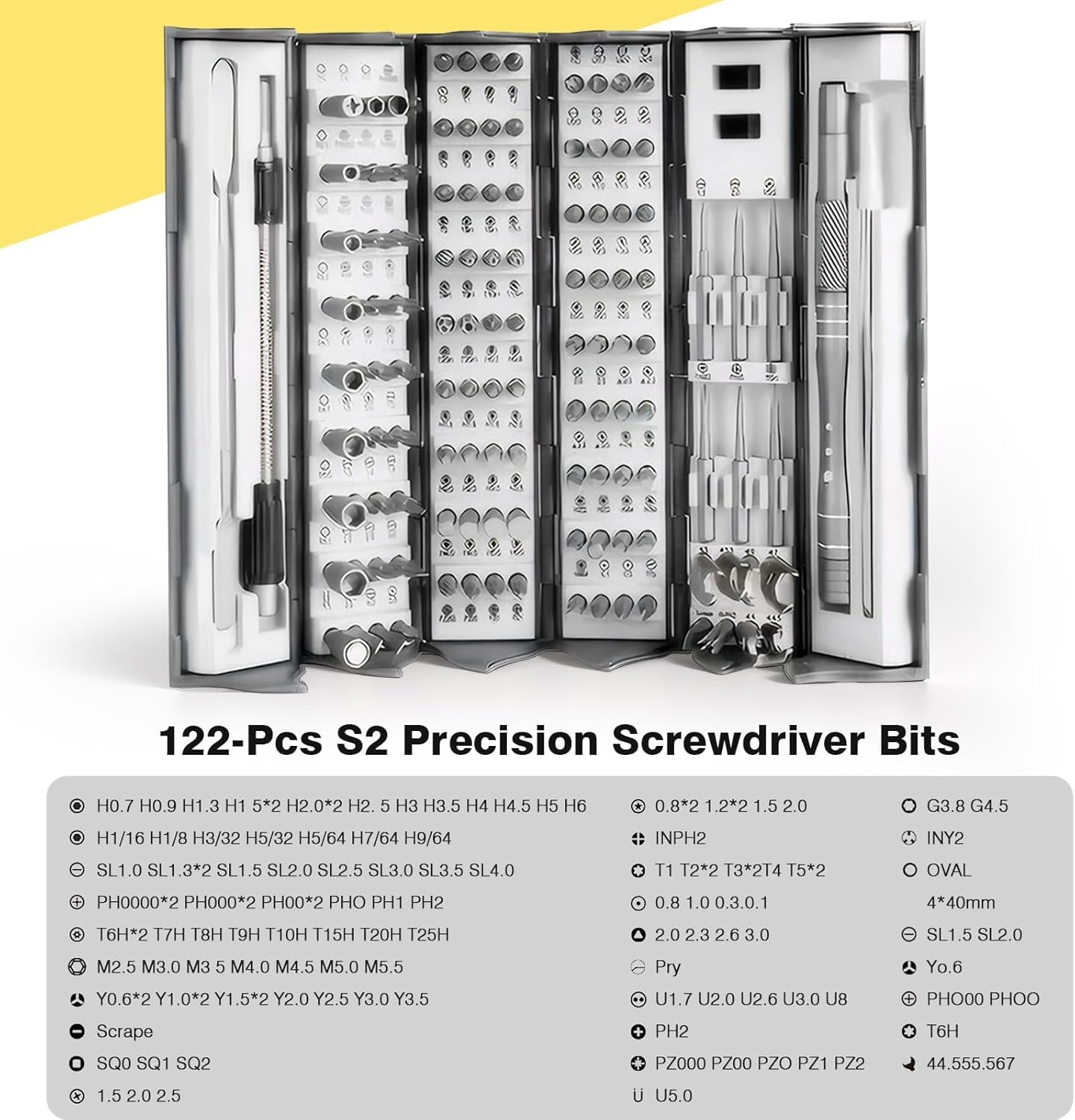 122-Pcs S2 Precision Screwdriver Bits

H0.7 H0.9 H1.3 H1 5*2 H2.0*2 H2. 5 H3 H3.5 H4 H4.5 H5 H6
H1/16 H1/8 H3/32 H5/32 H5/64 H7/64 H9/64
SL1.0 SL1.3*2 SL1.5 SL2.0 SL2.5 SL3.0 SL3.5 SL4.0
PH0000*2 PH000*2 PH00*2 PHO PH1 PH2
T6H*2 T7H T8H T9H T10H T15H T20H T25H
M2.5 M3.0 M3 5 M4.0 M4.5 M5.0 M5.5
Y0.6*2 Y1.0*2 Y1.5*2 Y2.0 Y2.5 Y3.0 Y3.5
Scrape
SQ0 SQ1 SQ2
1.5 2.0 2.5

0.8*2 1.2*2 1.5 2.0
INPH2
T1 T2*2 T3*2T4 T5*2
0.8 1.0 0.3.0.1
2.0 2.3 2.6 3.0
Pry
U1.7 U2.0 U2.6 U3.0 U8
PH2
PZ000 PZ00 PZO PZ1 PZ2
U5.0

G3.8 G4.5
INY2
OVAL
4*40mm
SL1.5 SL2.0
Yo.6
PHO00 PHOO
T6H
44.555.567