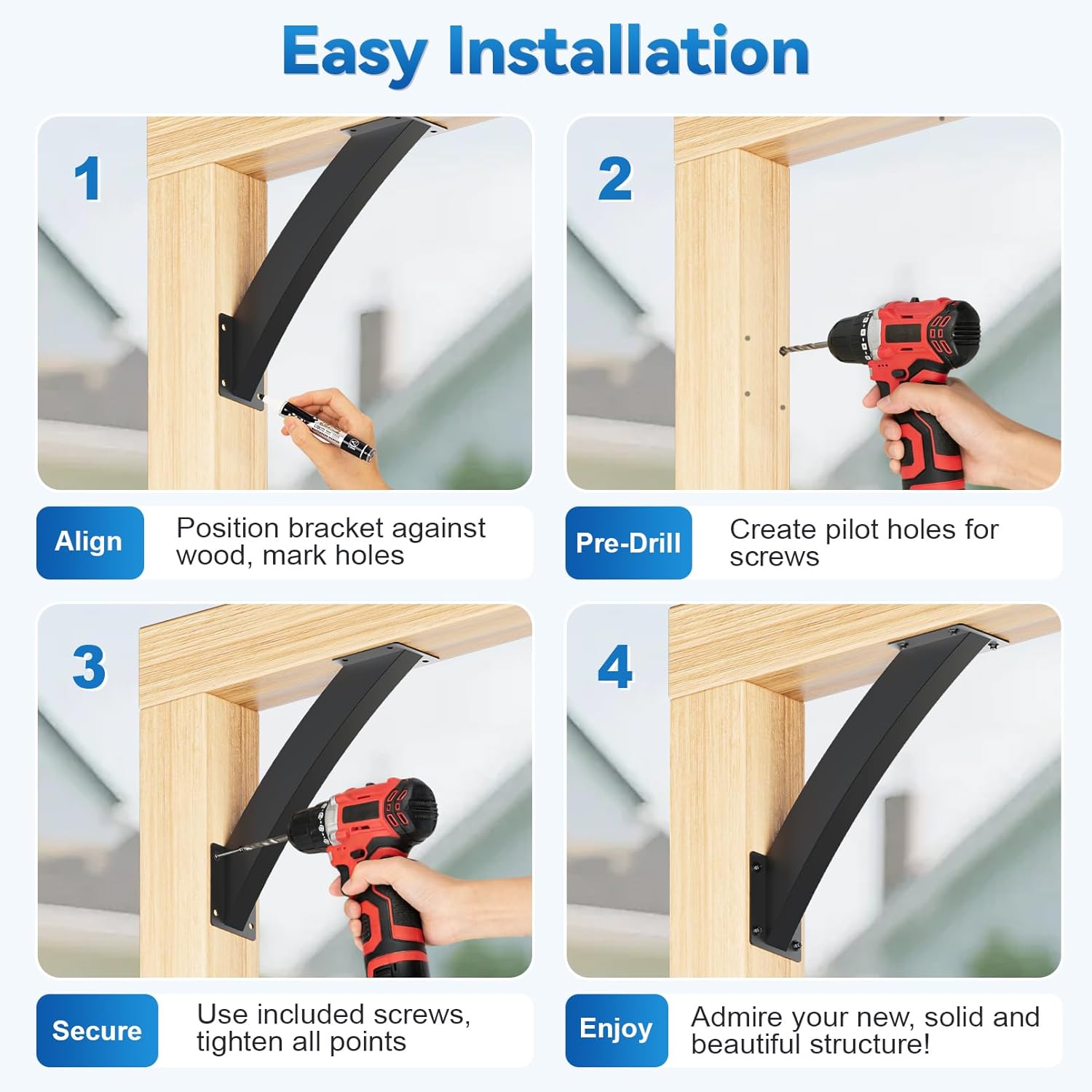 Easy Installation

1

Align

Position bracket against wood, mark holes

2

Pre-Drill

Create pilot holes for screws

3

Secure

Use included screws, tighten all points

4

Enjoy

Admire your new, solid and beautiful structure!