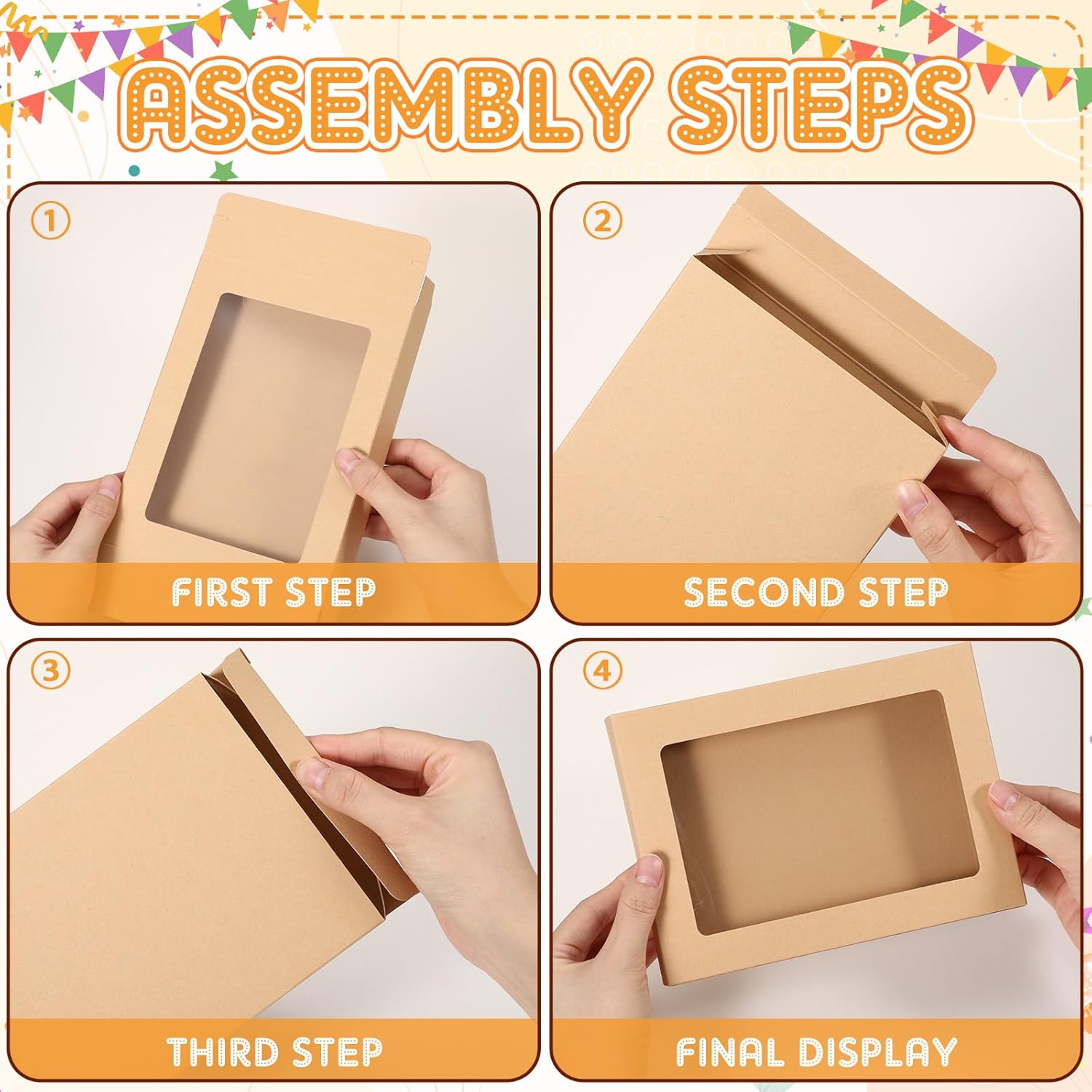 ASSEMBLY STEPS

①

FIRST STEP

②

SECOND STEP

③

THIRD STEP

④

FINAL DISPLAY