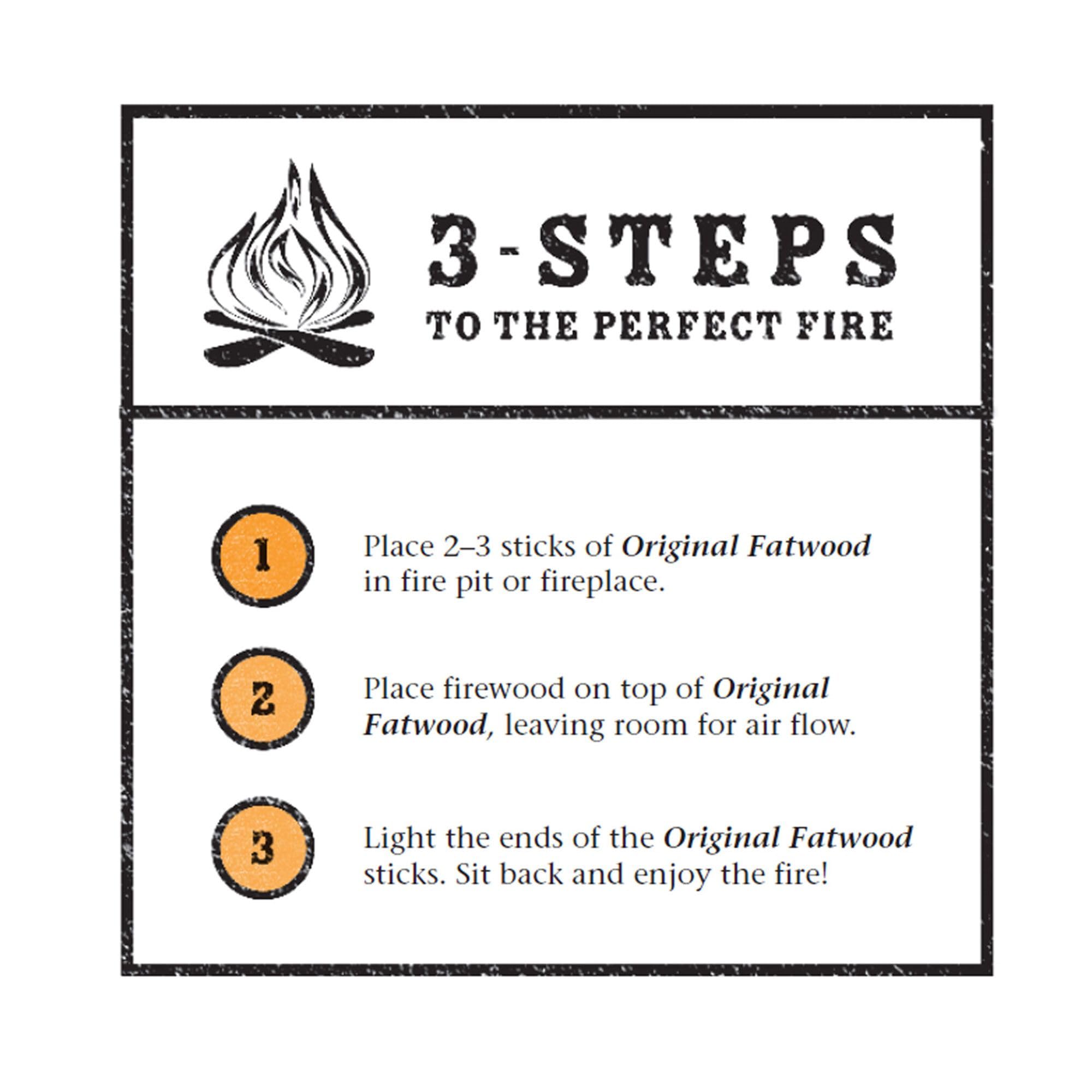 3-STEPS
TO THE PERFECT FIRE

1 Place 2–3 sticks of Original Fatwood in fire pit or fireplace.

2 Place firewood on top of Original Fatwood, leaving room for air flow.

3 Light the ends of the Original Fatwood sticks. Sit back and enjoy the fire!