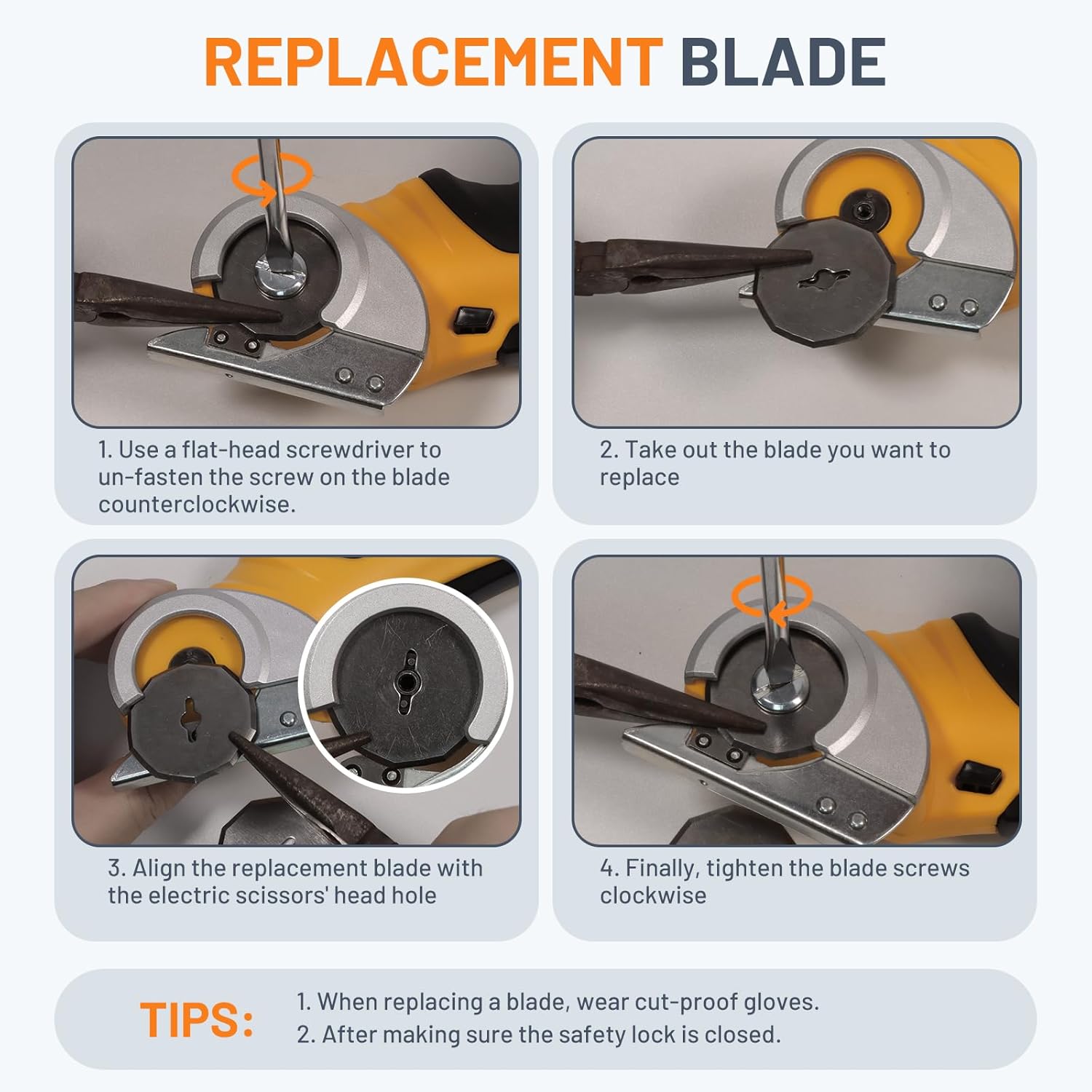 REPLACEMENT BLADE

1. Use a flat-head screwdriver to un-fasten the screw on the blade counterclockwise.

2. Take out the blade you want to replace

3. Align the replacement blade with the electric scissors' head hole

4. Finally, tighten the blade screws clockwise

TIPS:

1. When replacing a blade, wear cut-proof gloves.
2. After making sure the safety lock is closed.