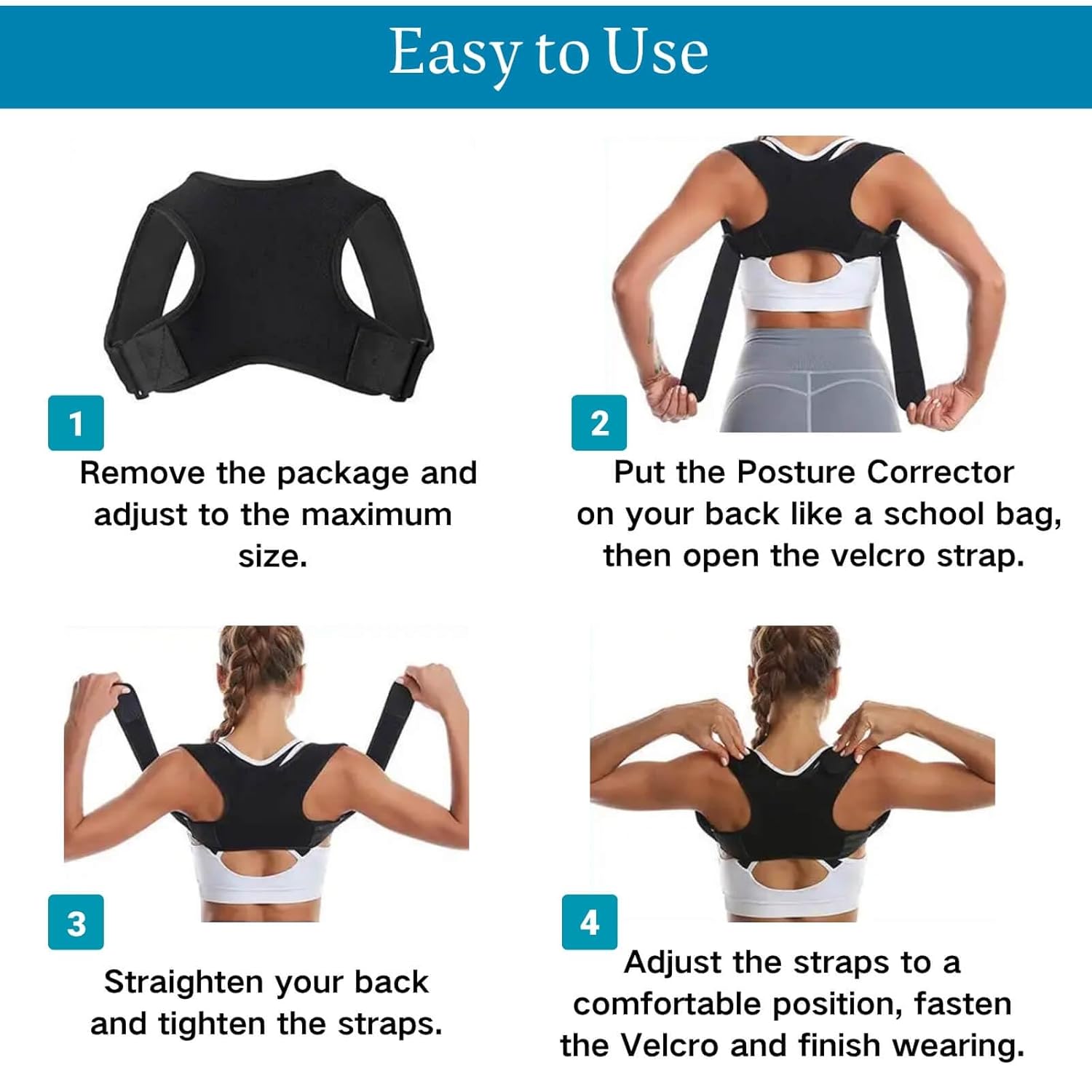 Easy to Use

1

Remove the package and adjust to the maximum size.

2

Put the Posture Corrector on your back like a school bag, then open the velcro strap.

3

Straighten your back and tighten the straps.

4

Adjust the straps to a comfortable position, fasten the Velcro and finish wearing.