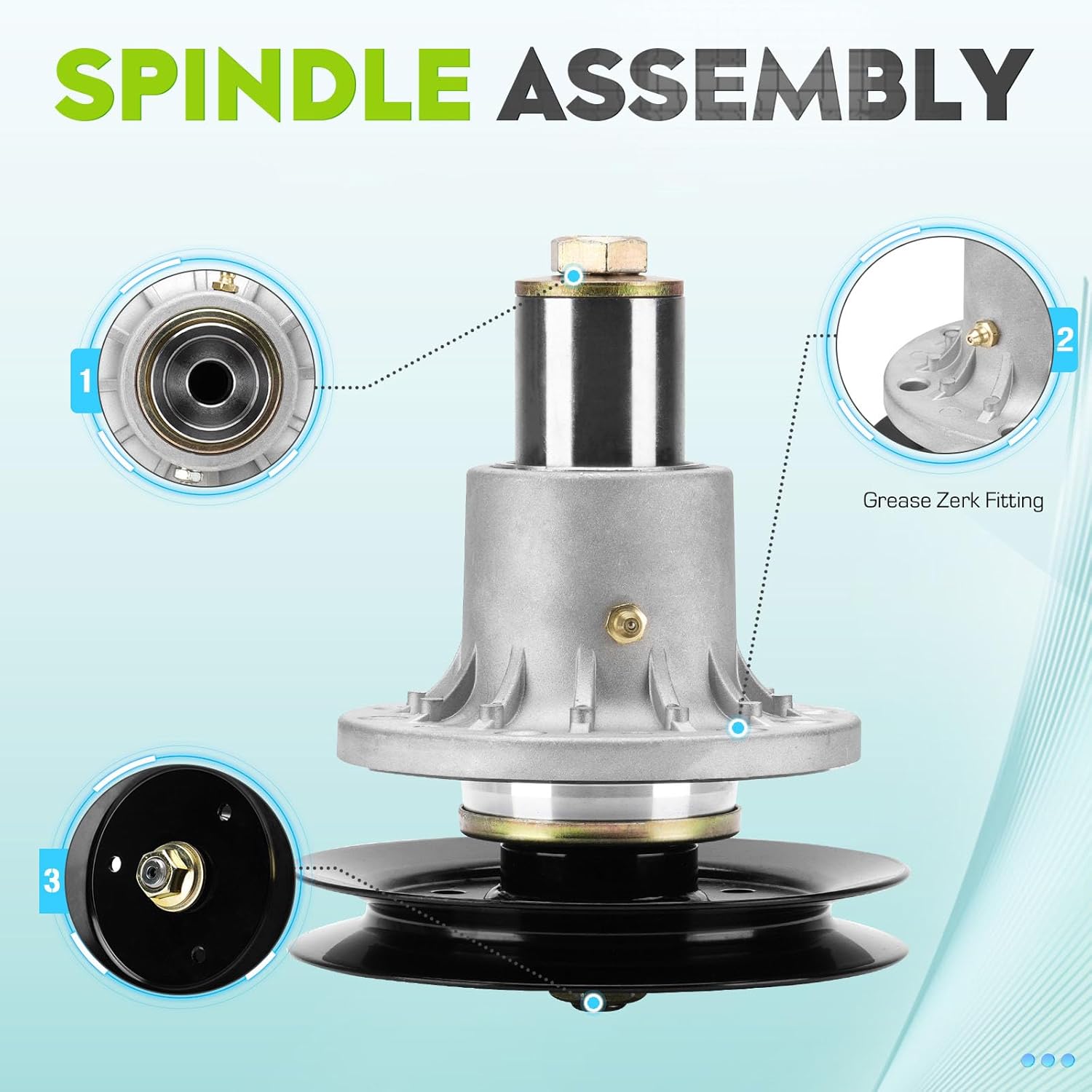 SPINDLE ASSEMBLY

1

2

Grease Zerk Fitting

3