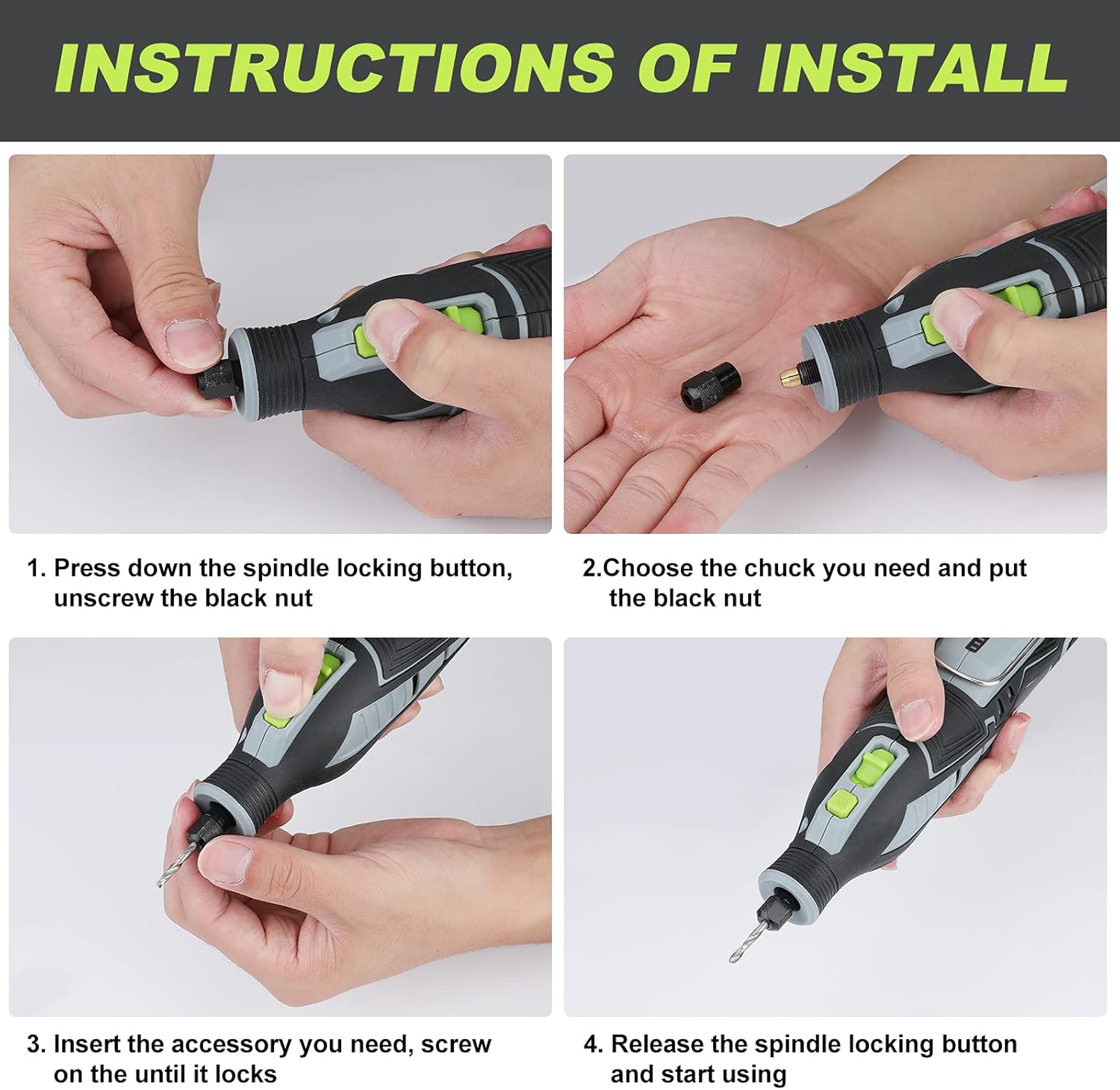 INSTRUCTIONS OF INSTALL

1. Press down the spindle locking button, unscrew the black nut

2.Choose the chuck you need and put the black nut

3. Insert the accessory you need, screw on the until it locks

4. Release the spindle locking button and start using