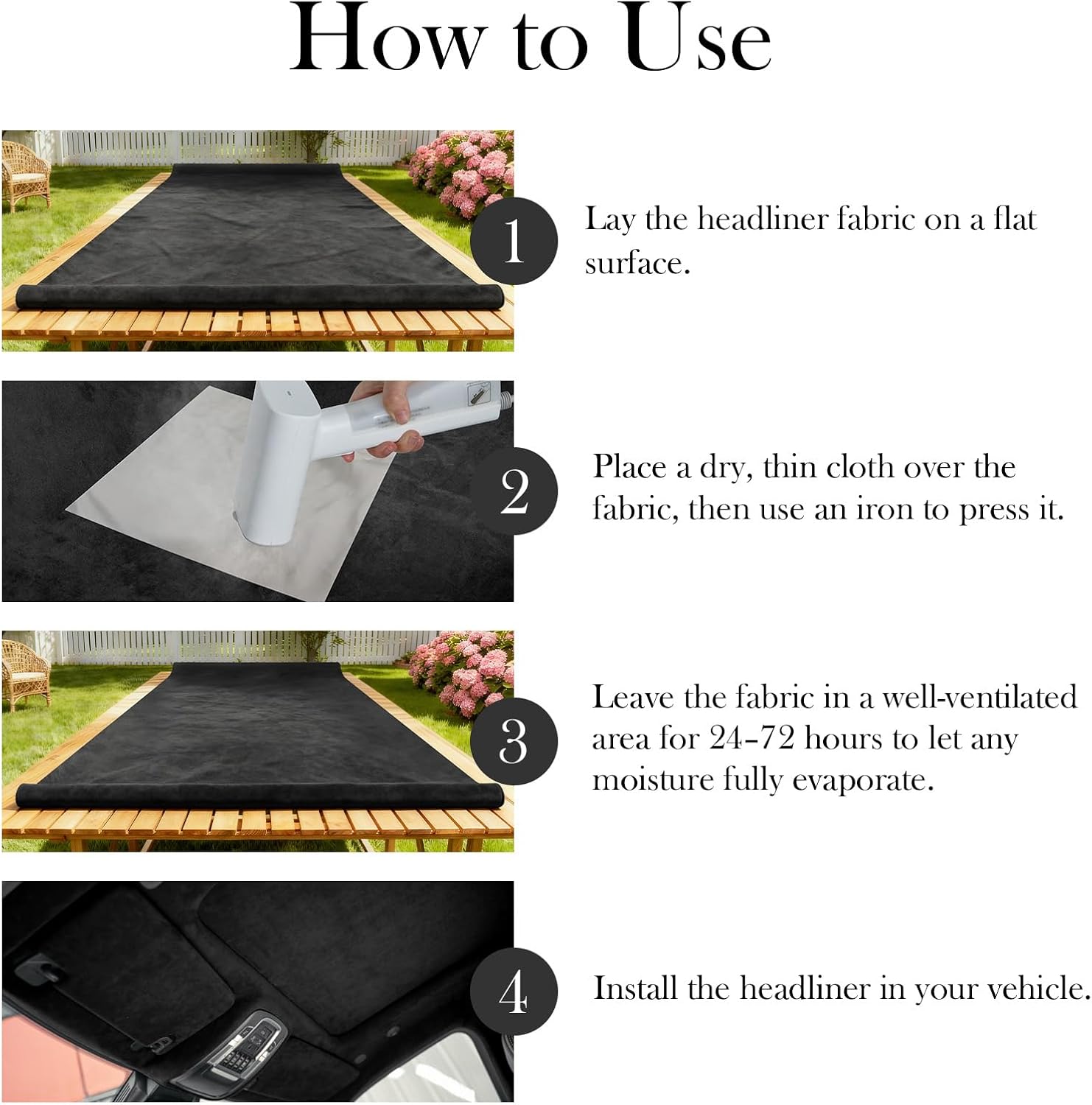 How to Use

1

Lay the headliner fabric on a flat surface.

2

Place a dry, thin cloth over the fabric, then use an iron to press it.

3

Leave the fabric in a well-ventilated area for 24–72 hours to let any moisture fully evaporate.

4

Install the headliner in your vehicle.