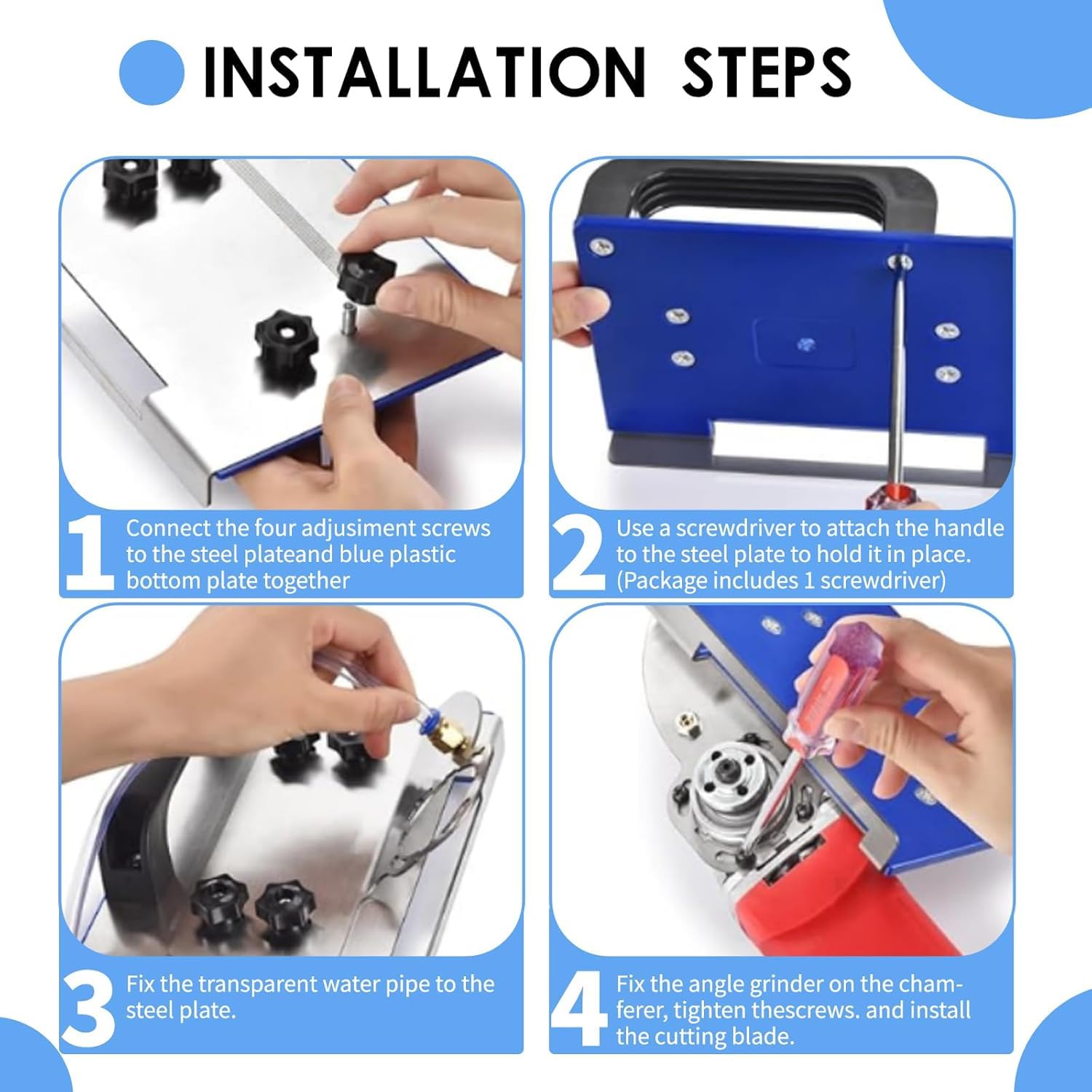 INSTALLATION STEPS

1 Connect the four adjusiment screws to the steel plateand blue plastic bottom plate together

2 Use a screwdriver to attach the handle to the steel plate to hold it in place. (Package includes 1 screwdriver)

3 Fix the transparent water pipe to the steel plate.

4 Fix the angle grinder on the chamferer, tighten thescrews. and install the cutting blade.