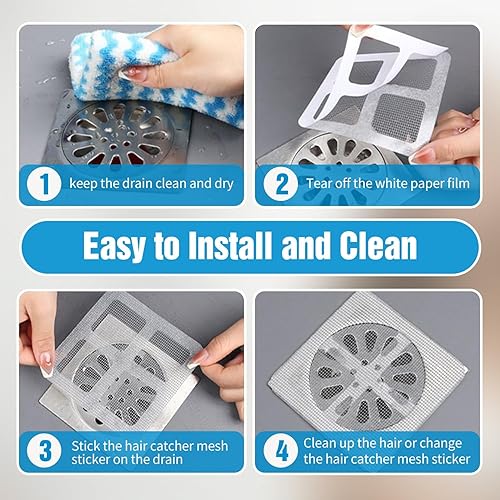 1 keep the drain clean and dry

2 Tear off the white paper film

Easy to Install and Clean

3 Stick the hair catcher mesh sticker on the drain

4 Clean up the hair or change the hair catcher mesh sticker