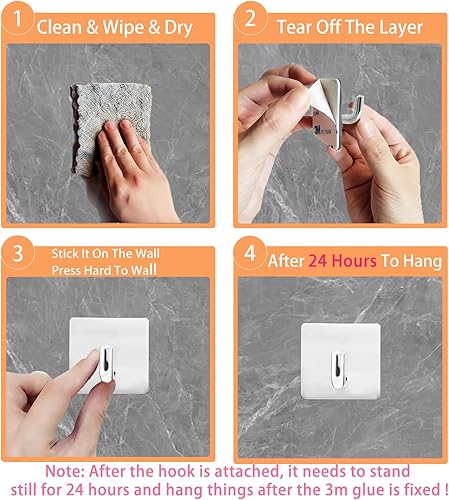 1 Clean & Wipe & Dry

2 Tear Off The Layer

3 Stick It On The Wall
Press Hard To Wall

4 After 24 Hours To Hang

Note: After the hook is attached, it needs to stand still for 24 hours and hang things after the 3m glue is fixed !