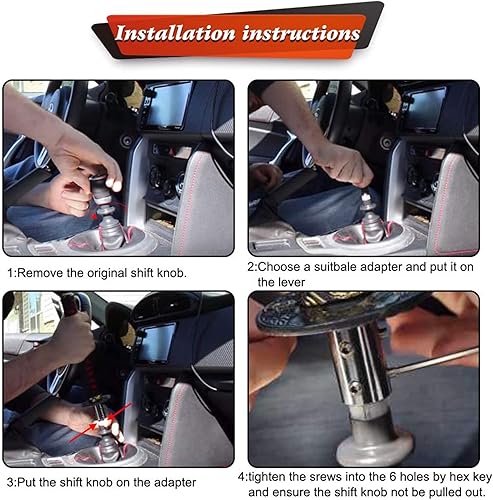 Installation instructions

1:Remove the original shift knob.

2:Choose a suitbale adapter and put it on the lever

3:Put the shift knob on the adapter

4:tighten the srews into the 6 holes by hex key and ensure the shift knob not be pulled out.