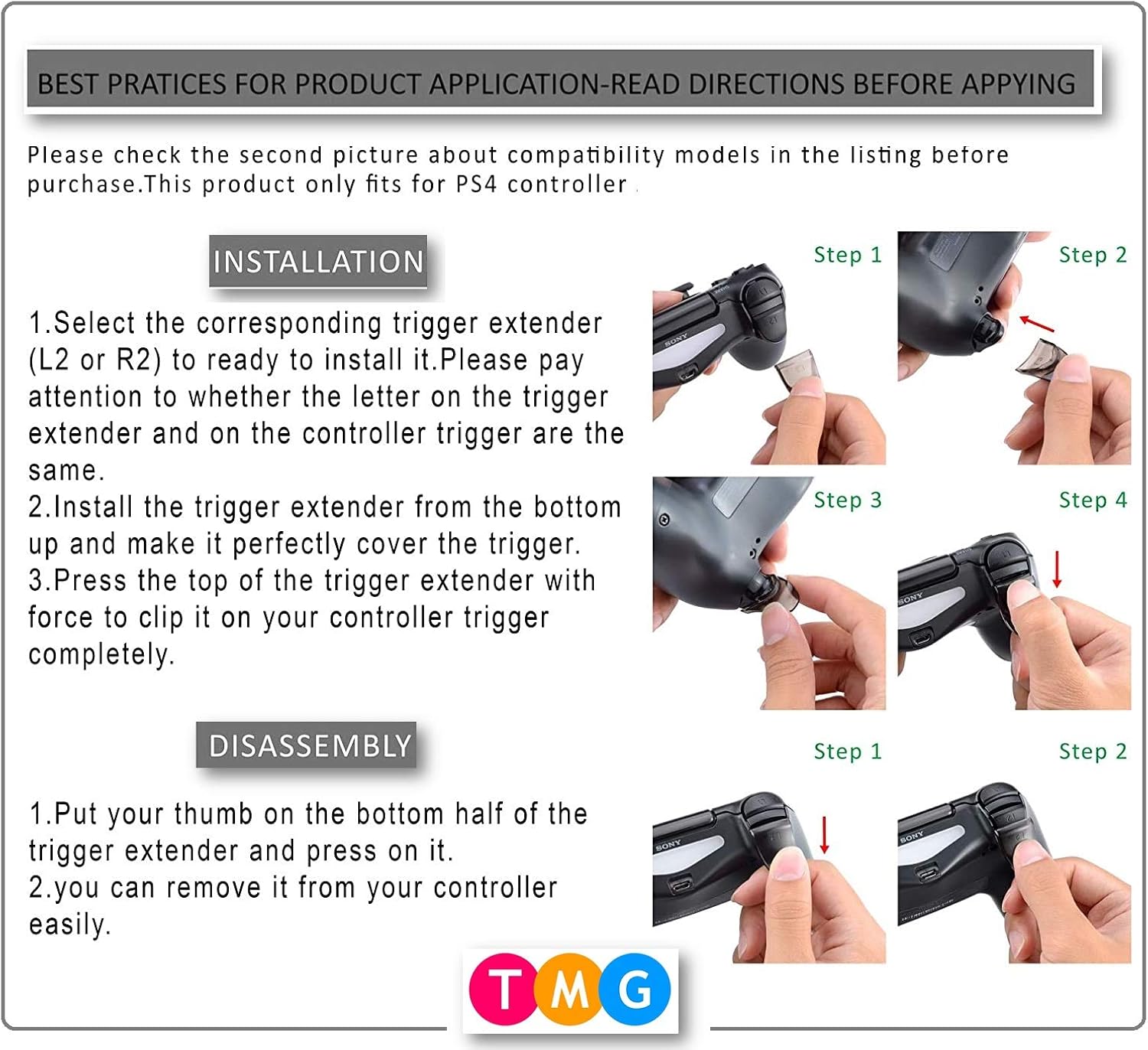 BEST PRATICES FOR PRODUCT APPLICATION-READ DIRECTIONS BEFORE APPYING

Please check the second picture about compatibility models in the listing before purchase.This product only fits for PS4 controller .

INSTALLATION

1.Select the corresponding trigger extender (L2 or R2) to ready to install it.Please pay attention to whether the letter on the trigger extender and on the controller trigger are the same.
2.Install the trigger extender from the bottom up and make it perfectly cover the trigger.
3.Press the top of the trigger extender with force to clip it on your controller trigger completely.

Step 1

SONY

Step 2

Step 3

Step 4

SONY

DISASSEMBLY

1.Put your thumb on the bottom half of the trigger extender and press on it.
2.you can remove it from your controller easily.

Step 1

SONY

Step 2

SONY

TMG