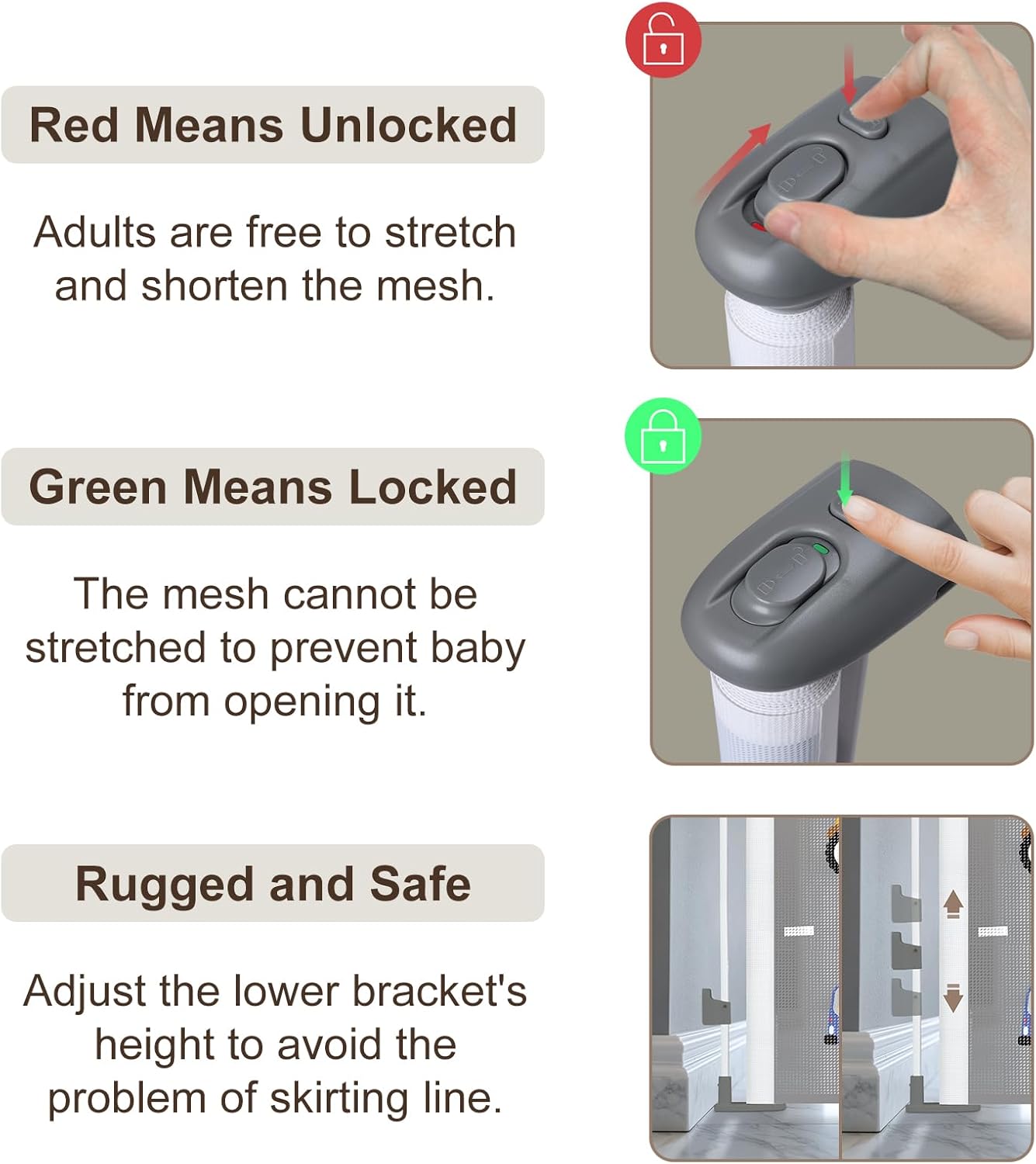 Red Means Unlocked

Adults are free to stretch and shorten the mesh.

Green Means Locked

The mesh cannot be stretched to prevent baby from opening it.

Rugged and Safe

Adjust the lower bracket's height to avoid the problem of skirting line.