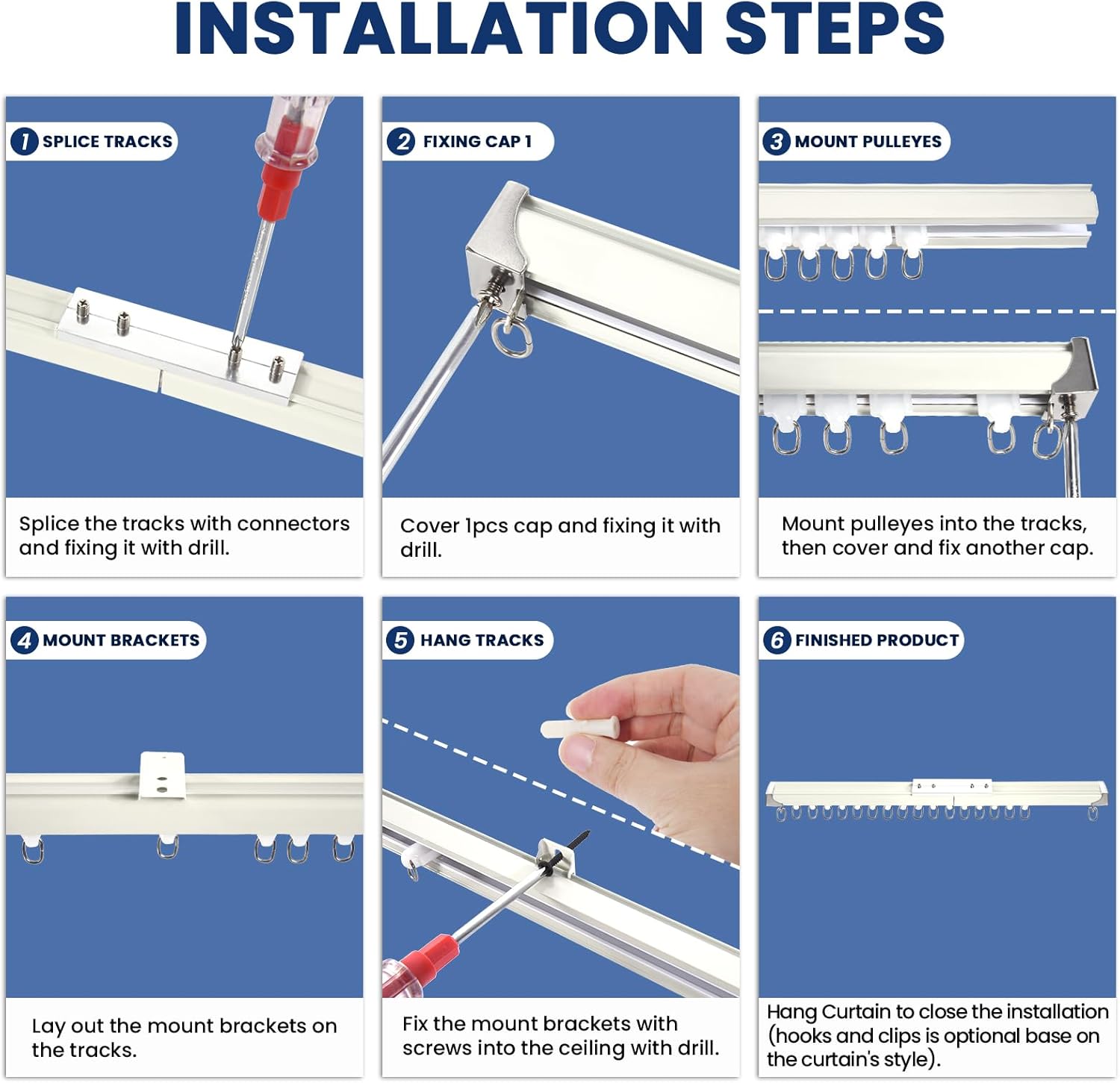 INSTALLATION STEPS

1 SPLICE TRACKS

Splice the tracks with connectors and fixing it with drill.

2 FIXING CAP 1

Cover 1pcs cap and fixing it with drill.

3 MOUNT PULLEYES

Mount pulleyes into the tracks, then cover and fix another cap.

4 MOUNT BRACKETS

Lay out the mount brackets on the tracks.

5 HANG TRACKS

Fix the mount brackets with screws into the ceiling with drill.

6 FINISHED PRODUCT

Hang Curtain to close the installation (hooks and clips is optional base on the curtain's style).