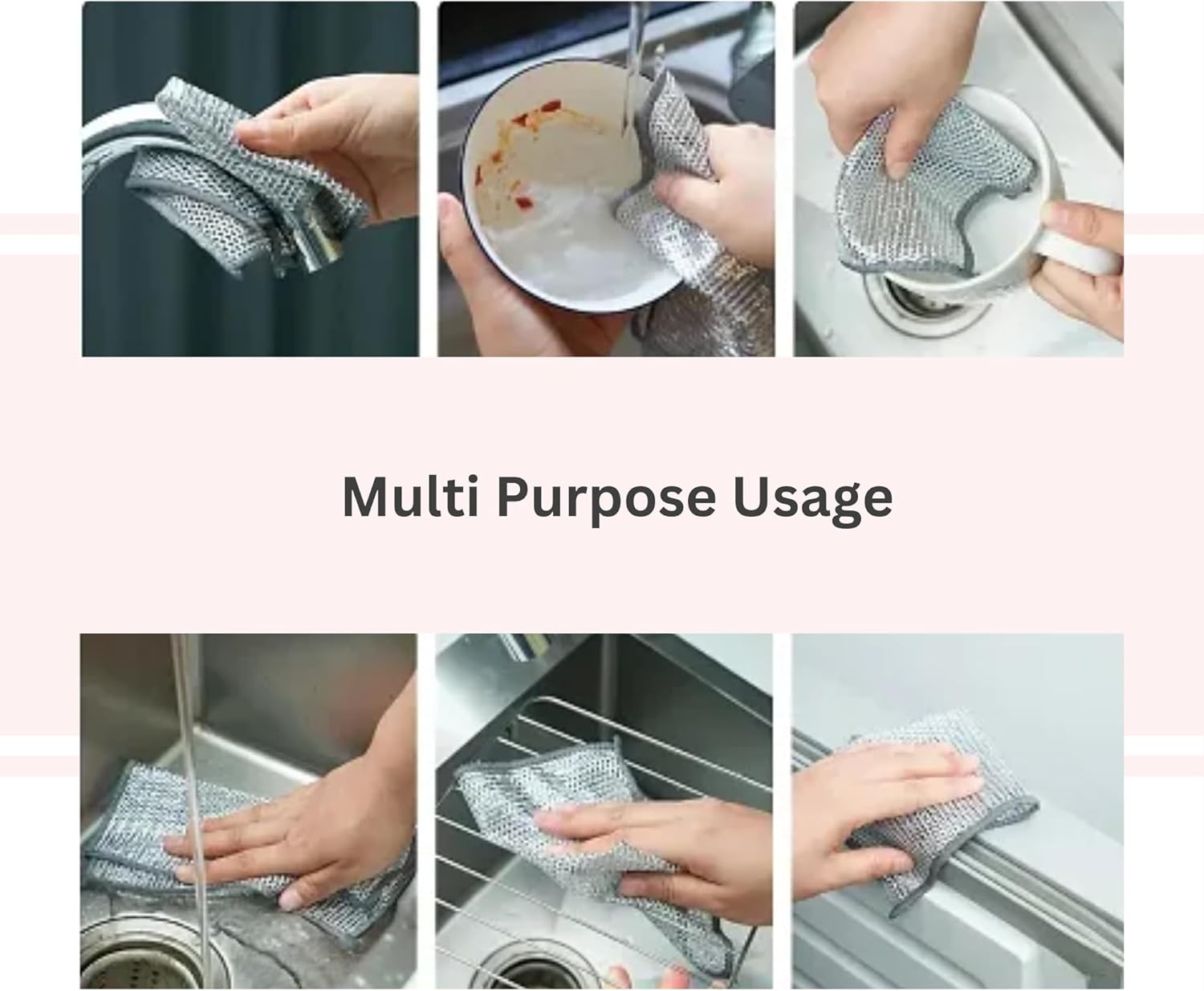 Multi Purpose Usage