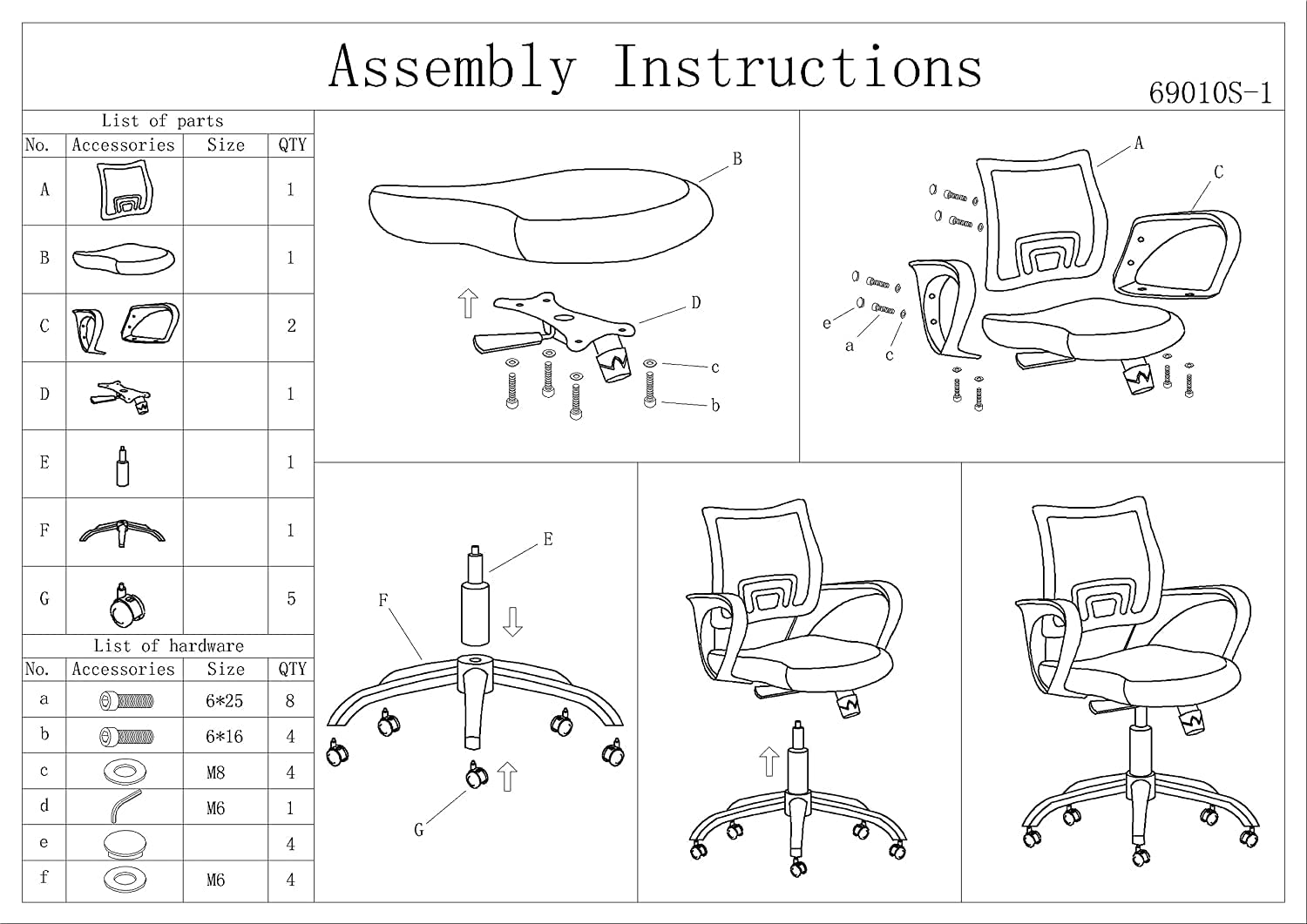 Assembly Instructions

69010S-1

List of parts

| No. | Accessories | Size | QTY |
|---|---|---|---|
| A | | | 1 |
| B | | | 1 |
| C | | | 2 |
| D | | | 1 |
| E | | | 1 |
| F | | | 1 |
| G | | | 5 |

List of hardware

| No. | Accessories | Size | QTY |
|---|---|---|---|
| a | | 6*25 | 8 |
| b | | 6*16 | 4 |
| c | | M8 | 4 |
| d | | M6 | 1 |
| e | | | 4 |
| f | | M6 | 4 |

B

D

c

b

A

C

e

a

c

E

F

G