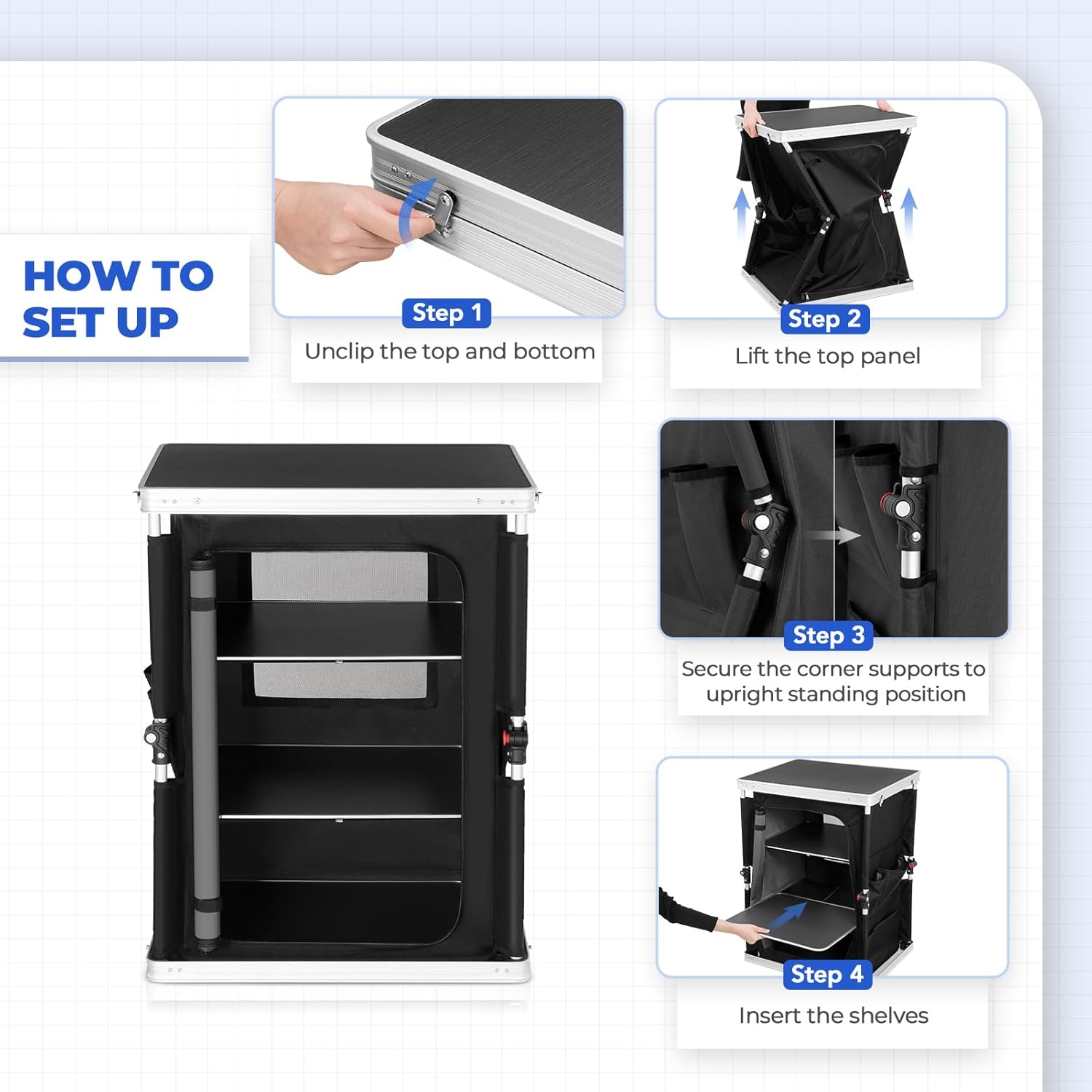 HOW TO SET UP

Step 1
Unclip the top and bottom

Step 2
Lift the top panel

Step 3
Secure the corner supports to upright standing position

Step 4
Insert the shelves