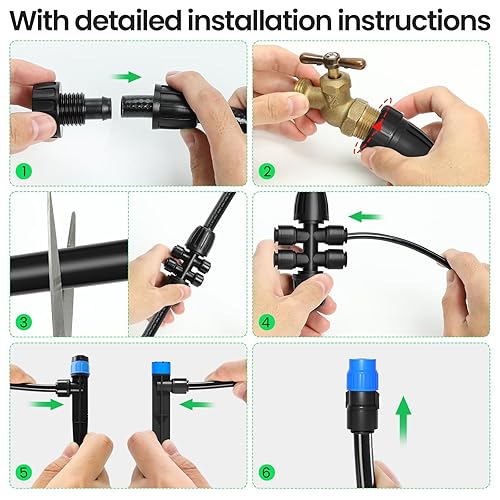 With detailed installation instructions

1

2

3

4

5

6