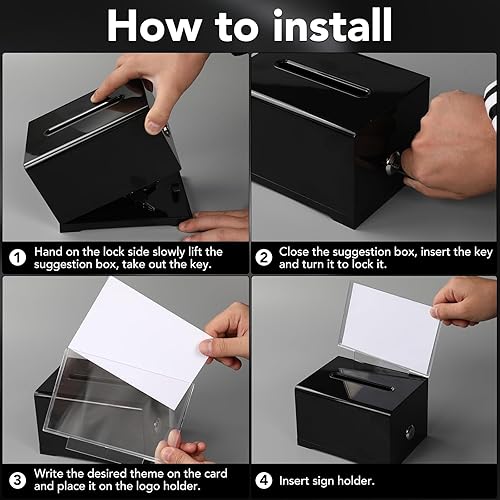 How to install

1 Hand on the lock side slowly lift the suggestion box, take out the key.

2 Close the suggestion box, insert the key and turn it to lock it.

3 Write the desired theme on the card and place it on the logo holder.

4 Insert sign holder.