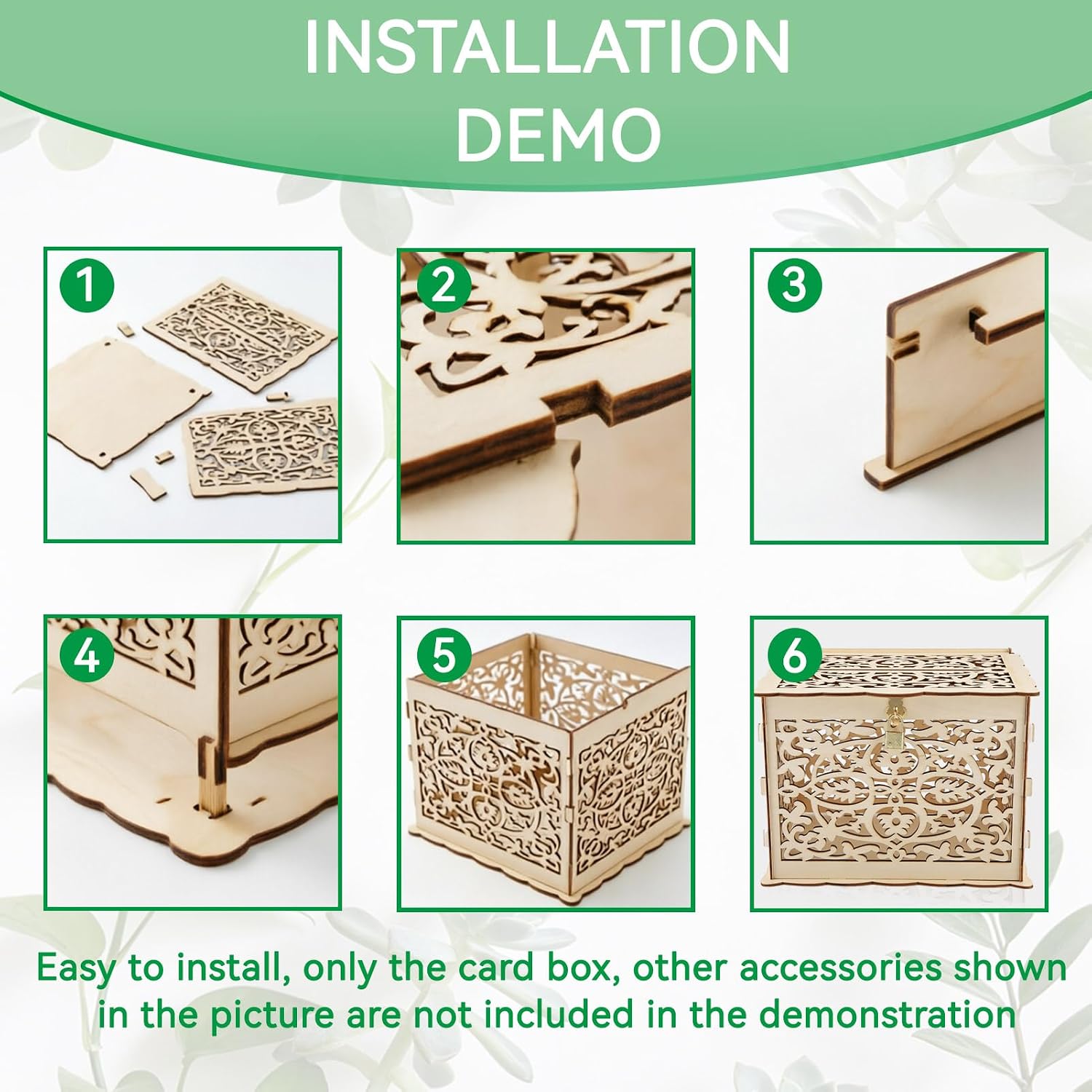 INSTALLATION DEMO

1

2

3

4

5

6

Easy to install, only the card box, other accessories shown in the picture are not included in the demonstration