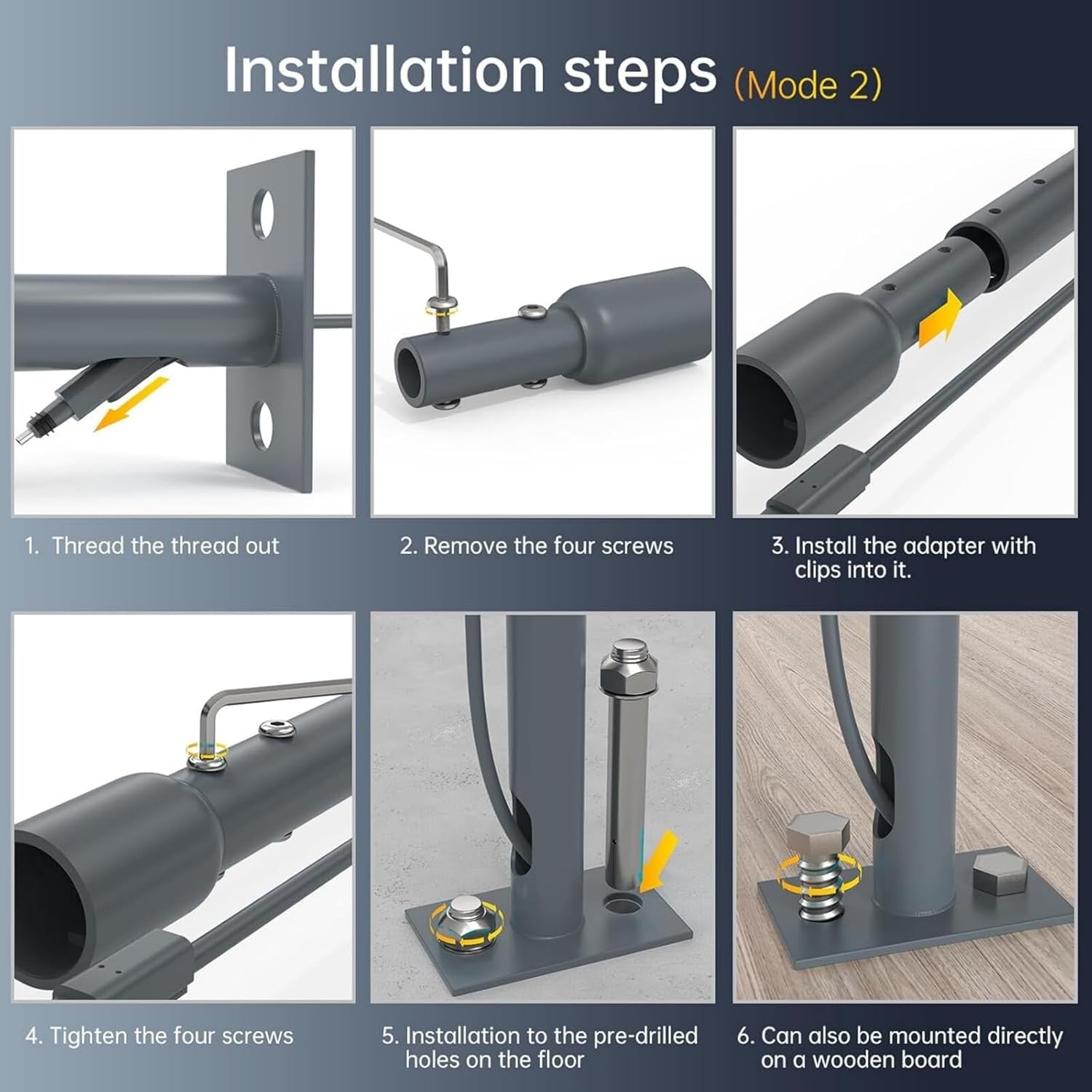 Installation steps (Mode 2)

1. Thread the thread out

2. Remove the four screws

3. Install the adapter with clips into it.

4. Tighten the four screws

5. Installation to the pre-drilled holes on the floor

6. Can also be mounted directly on a wooden board