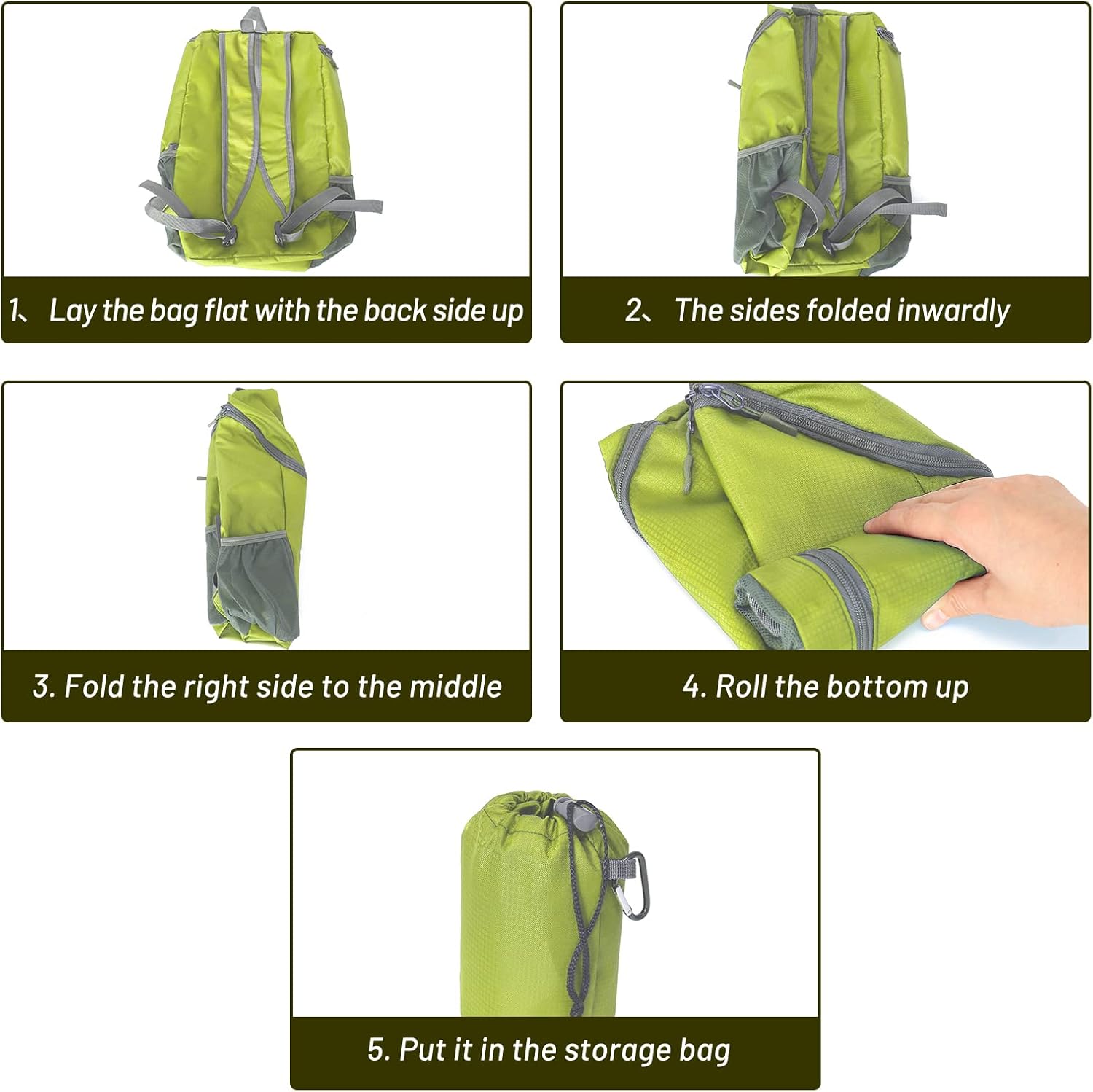 1、 Lay the bag flat with the back side up

2、 The sides folded inwardly

3. Fold the right side to the middle

4. Roll the bottom up

5. Put it in the storage bag