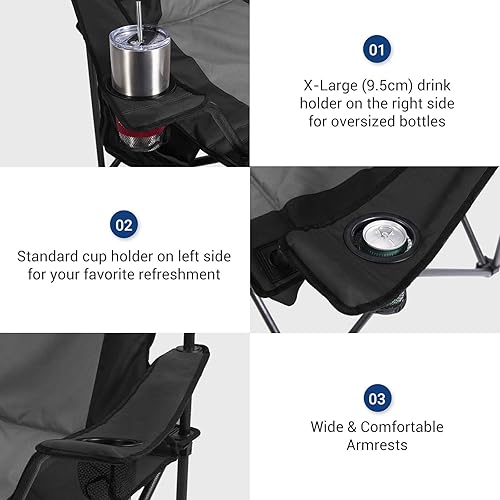 01

X-Large (9.5cm) drink holder on the right side for oversized bottles

02

Standard cup holder on left side for your favorite refreshment

03

Wide & Comfortable Armrests