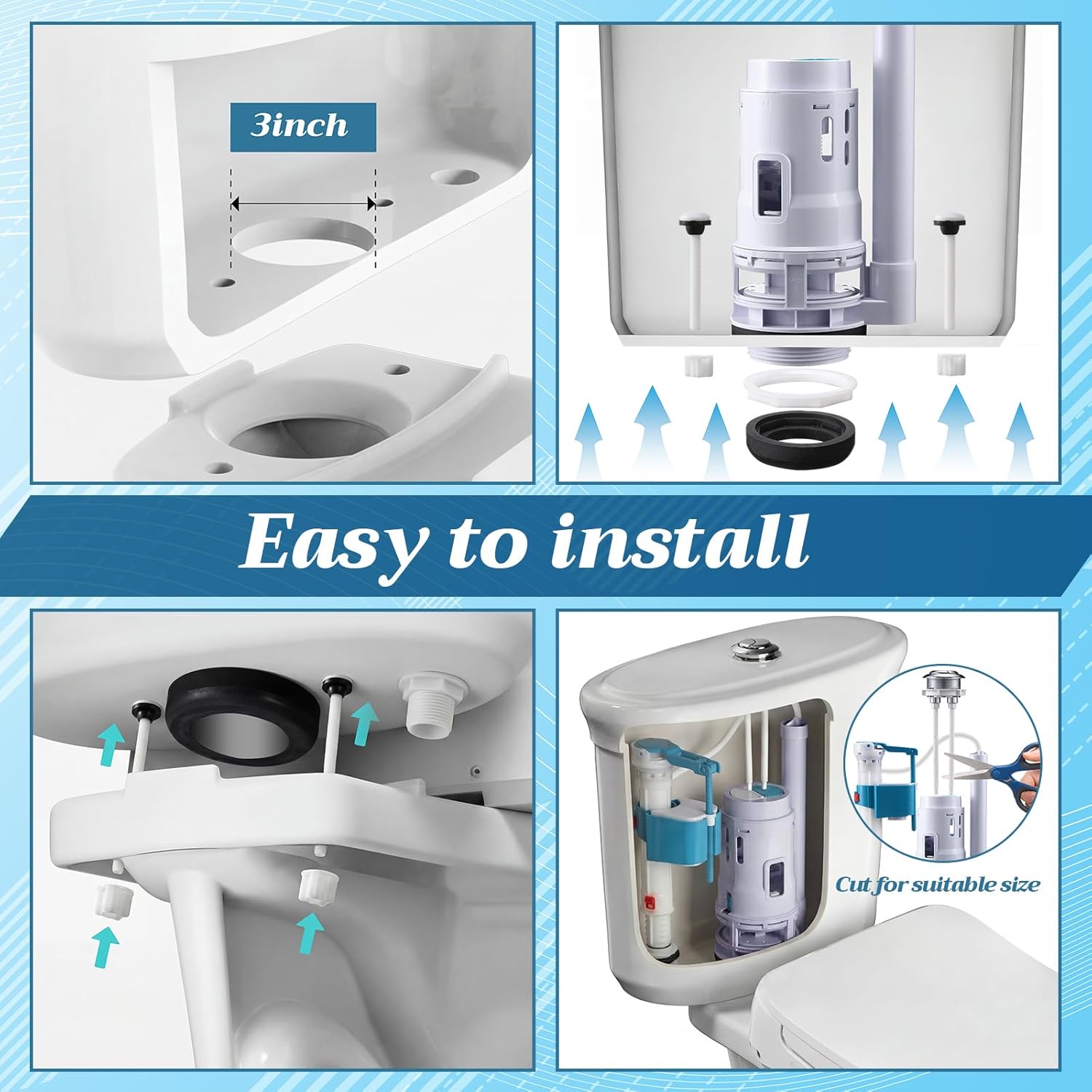 3inch

Easy to install

Cut for suitable size