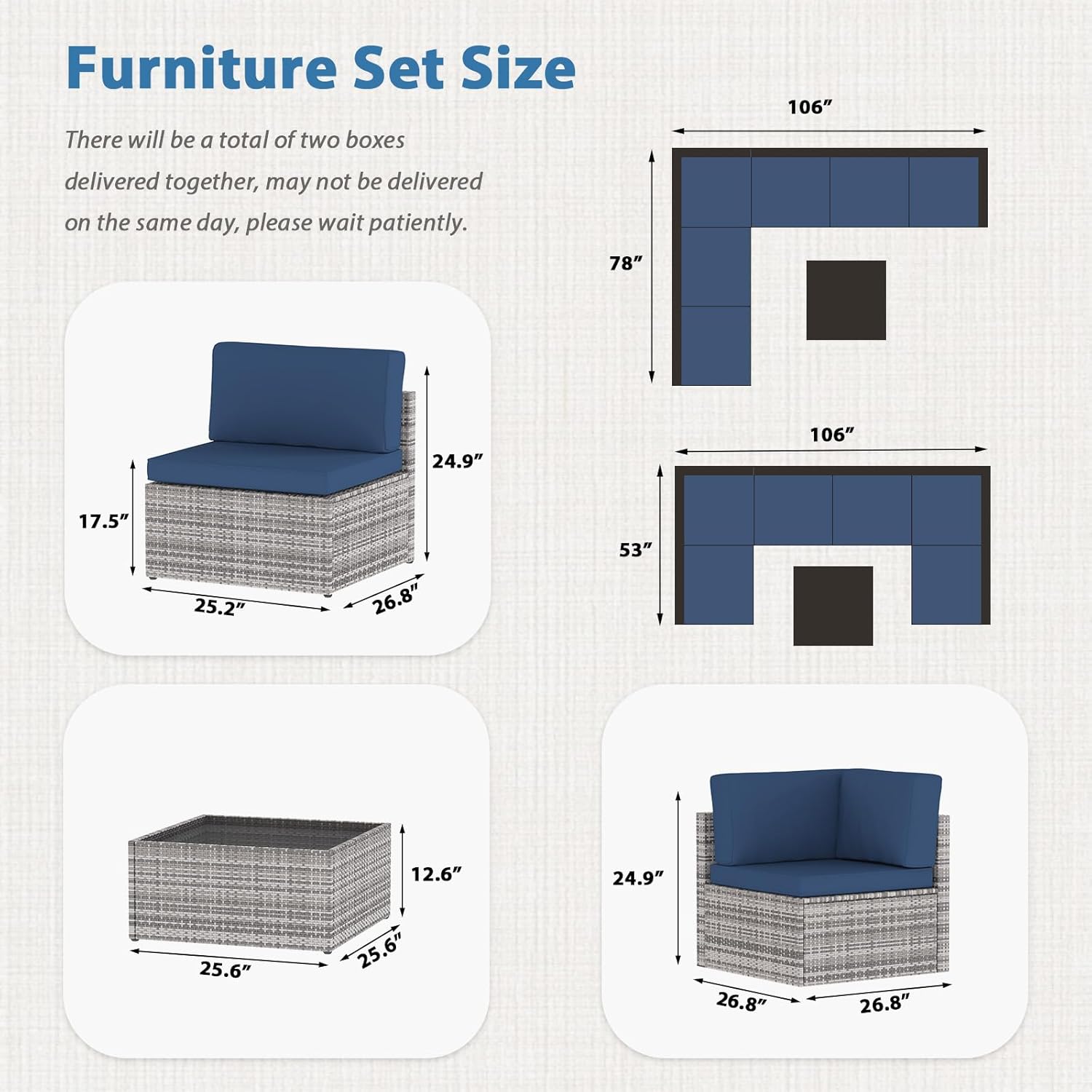 Furniture Set Size

There will be a total of two boxes delivered together, may not be delivered on the same day, please wait patiently.

106″
78″

106″
53″

24.9″
17.5″
25.2″
26.8″

12.6″
25.6″
25.6″

24.9″
26.8″
26.8″