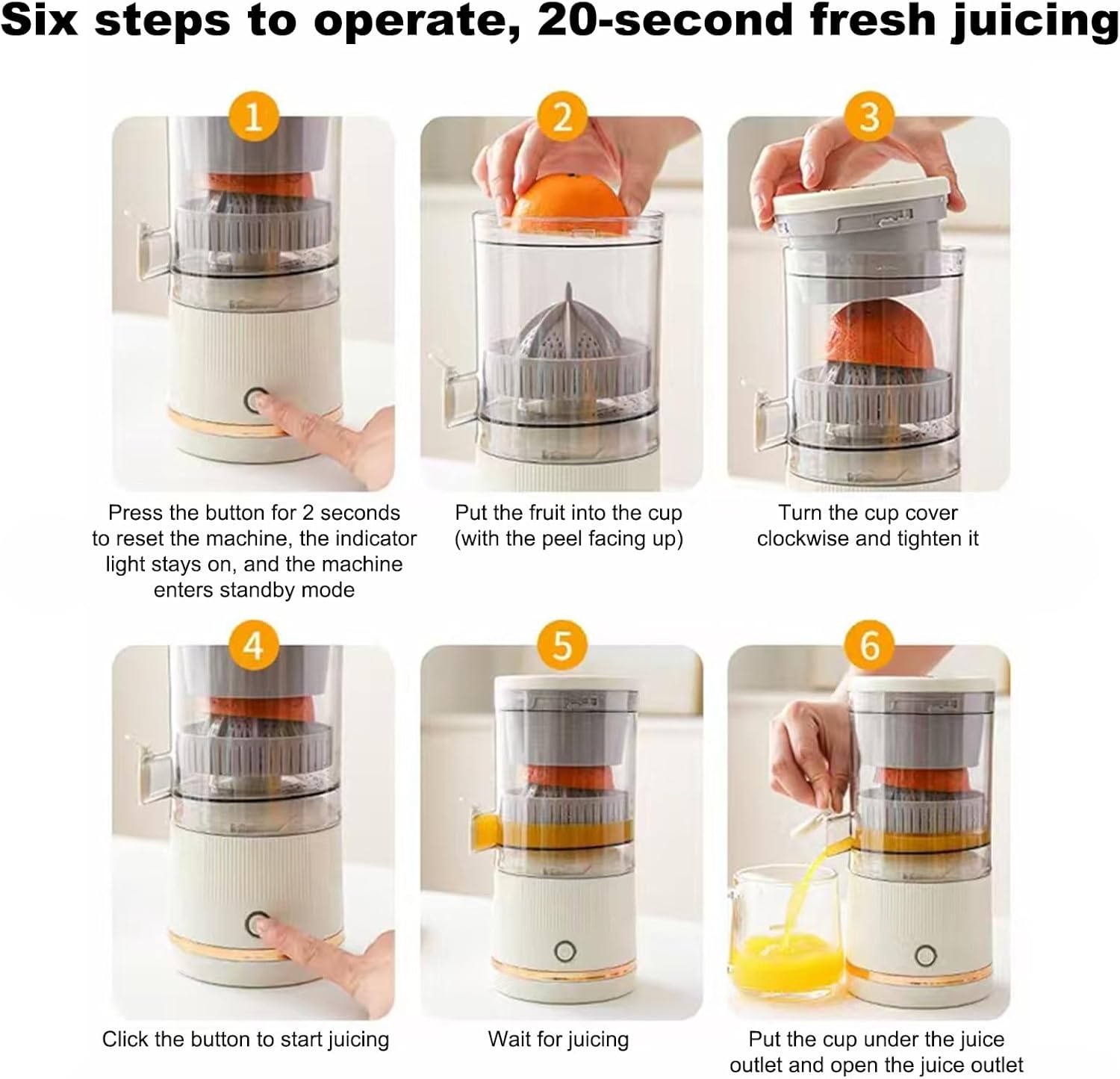 Six steps to operate, 20-second fresh juicing

1

Press the button for 2 seconds to reset the machine, the indicator light stays on, and the machine enters standby mode

2

Put the fruit into the cup (with the peel facing up)

3

Turn the cup cover clockwise and tighten it

4

Click the button to start juicing

5

Wait for juicing

6

Put the cup under the juice outlet and open the juice outlet